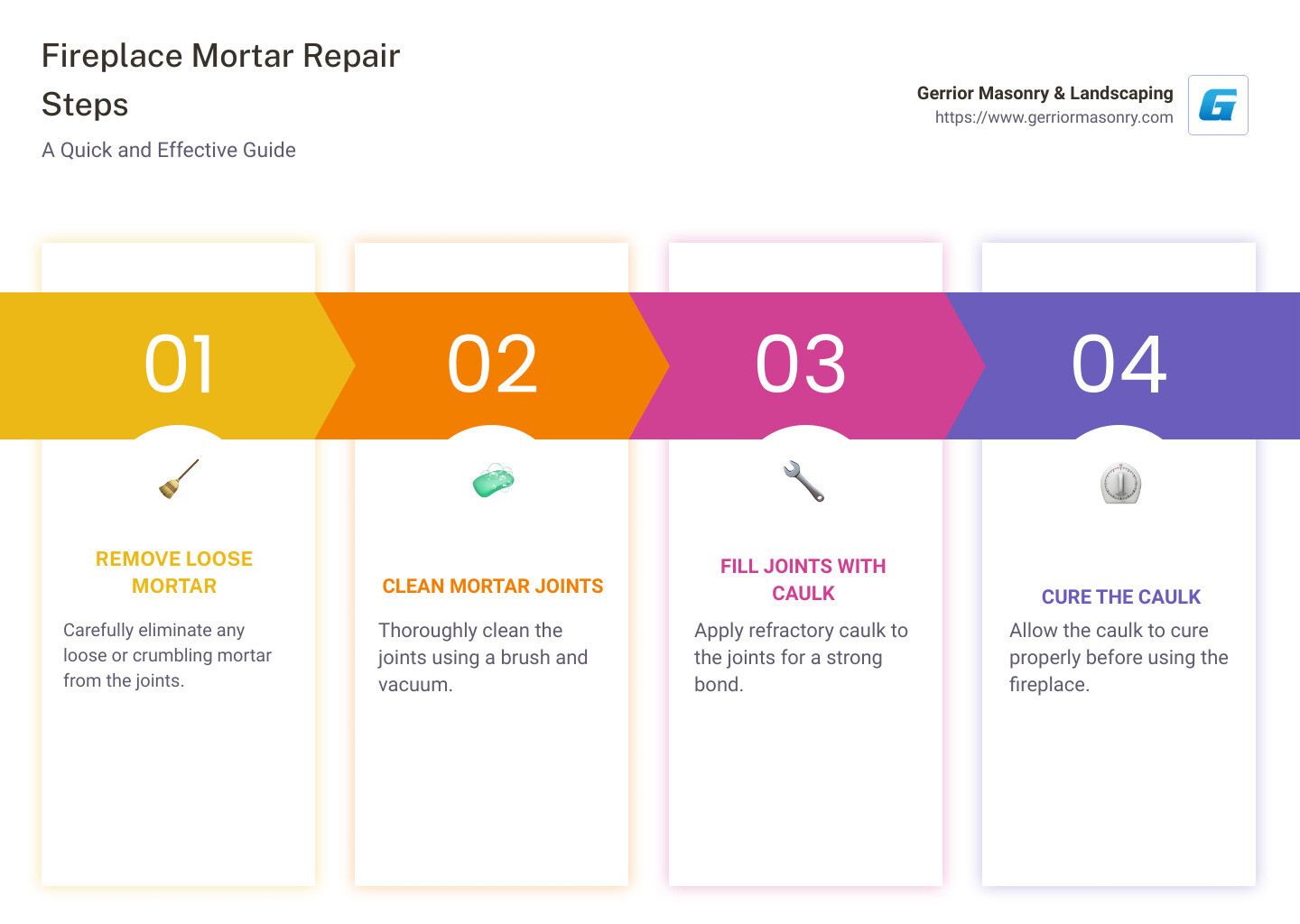 Fireplace Mortar Repair Steps

A Quick and Effective Guide

Gerrior Masonry & Landscaping
https://www.gerriormasonry.com

G

01

REMOVE LOOSE MORTAR

Carefully eliminate any loose or crumbling mortar from the joints.

02

CLEAN MORTAR JOINTS

Thoroughly clean the joints using a brush and vacuum.

03

FILL JOINTS WITH CAULK

Apply refractory caulk to the joints for a strong bond.

04

CURE THE CAULK

Allow the caulk to cure properly before using the fireplace.