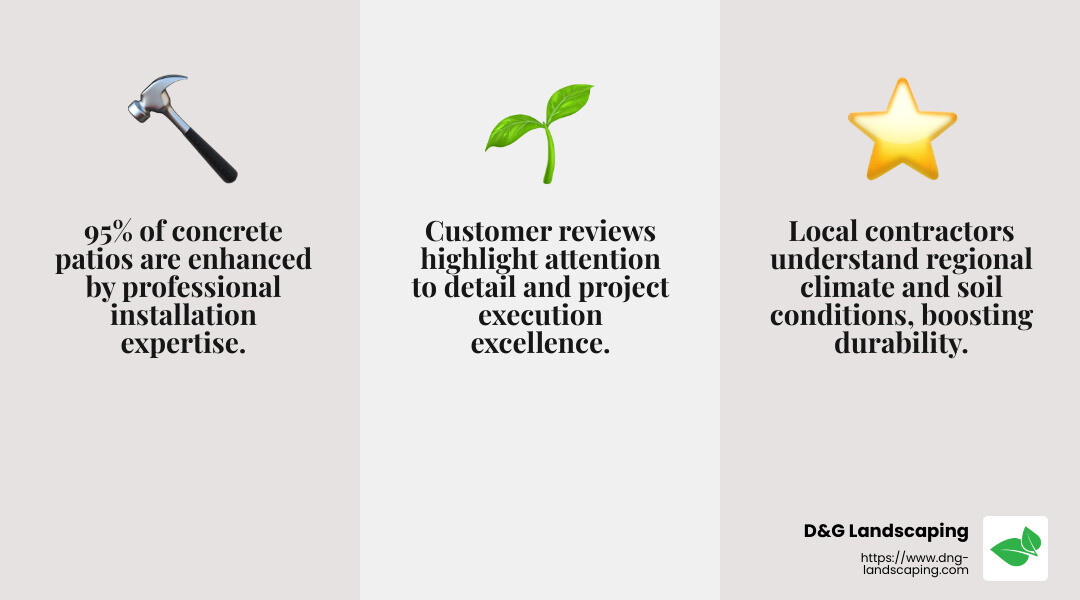 95% of concrete patios are enhanced by professional installation expertise.

Customer reviews highlight attention to detail and project execution excellence.

Local contractors understand regional climate and soil conditions, boosting durability.

D&G Landscaping
https://www.dng-landscaping.com