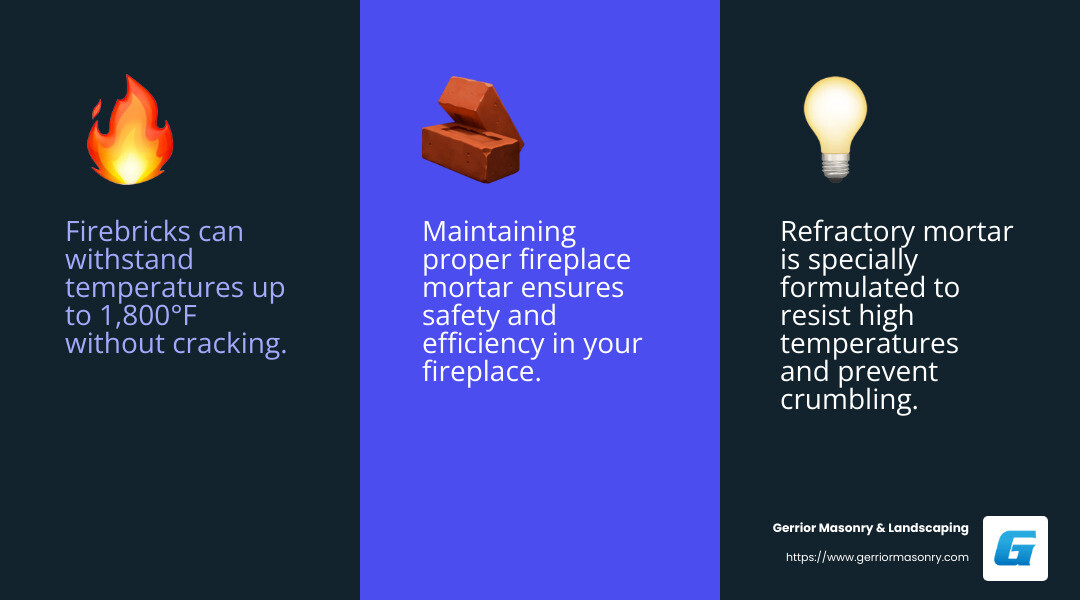 Firebricks can withstand temperatures up to 1,800°F without cracking.

Maintaining proper fireplace mortar ensures safety and efficiency in your fireplace.

Refractory mortar is specially formulated to resist high temperatures and prevent crumbling.

Gerrior Masonry & Landscaping
https://www.gerriormasonry.com

G