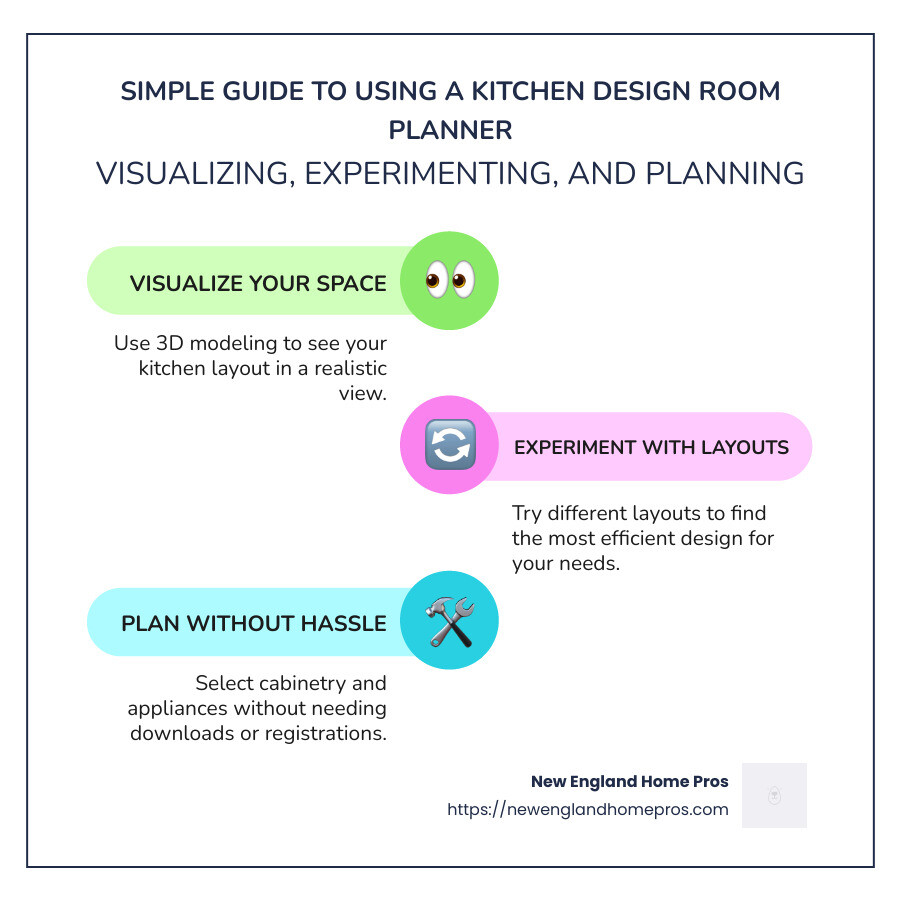 SIMPLE GUIDE TO USING A KITCHEN DESIGN ROOM PLANNER
VISUALIZING, EXPERIMENTING, AND PLANNING

VISUALIZE YOUR SPACE

Use 3D modeling to see your kitchen layout in a realistic view.

EXPERIMENT WITH LAYOUTS

Try different layouts to find the most efficient design for your needs.

PLAN WITHOUT HASSLE

Select cabinetry and appliances without needing downloads or registrations.

New England Home Pros
https://newenglandhomepros.com