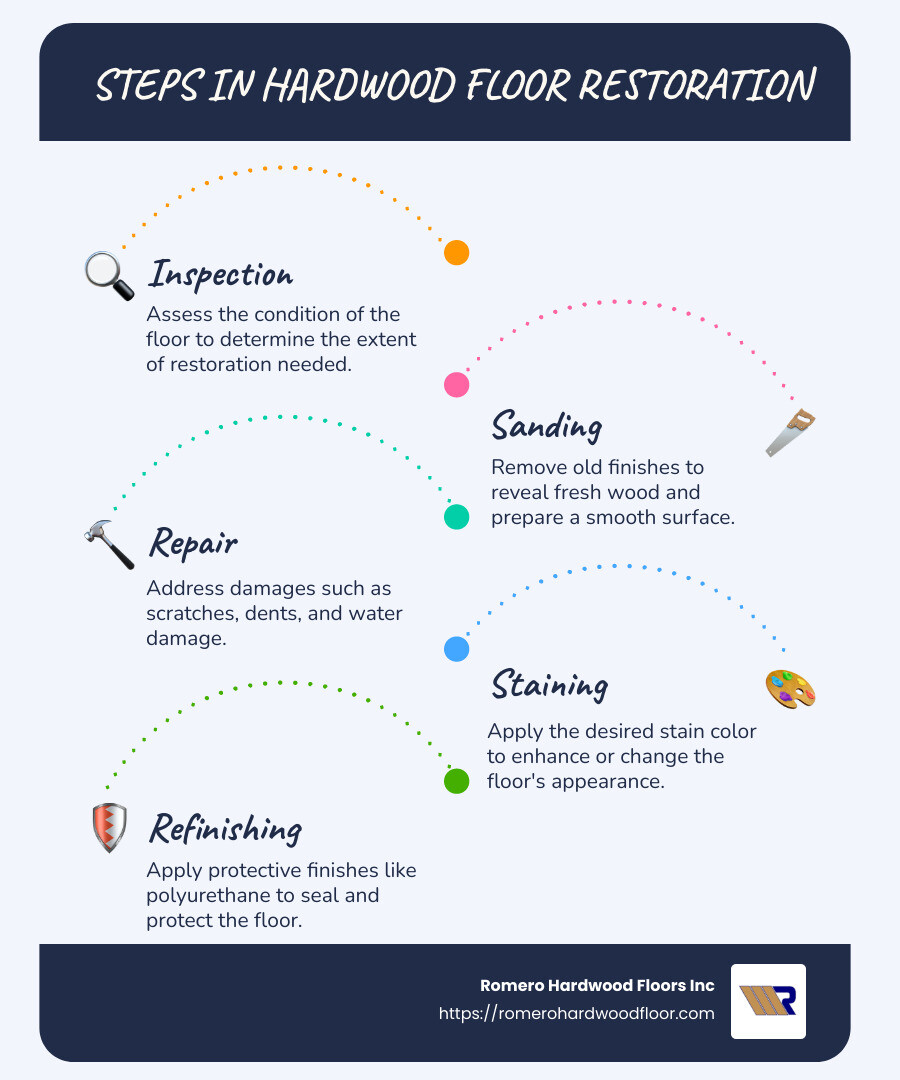 STEPS IN HARDWOOD FLOOR RESTORATION

Inspection
Assess the condition of the floor to determine the extent of restoration needed.

Sanding
Remove old finishes to reveal fresh wood and prepare a smooth surface.

Repair
Address damages such as scratches, dents, and water damage.

Staining
Apply the desired stain color to enhance or change the floor's appearance.

Refinishing
Apply protective finishes like polyurethane to seal and protect the floor.

Romero Hardwood Floors Inc
https://romerohardwoodfloor.com