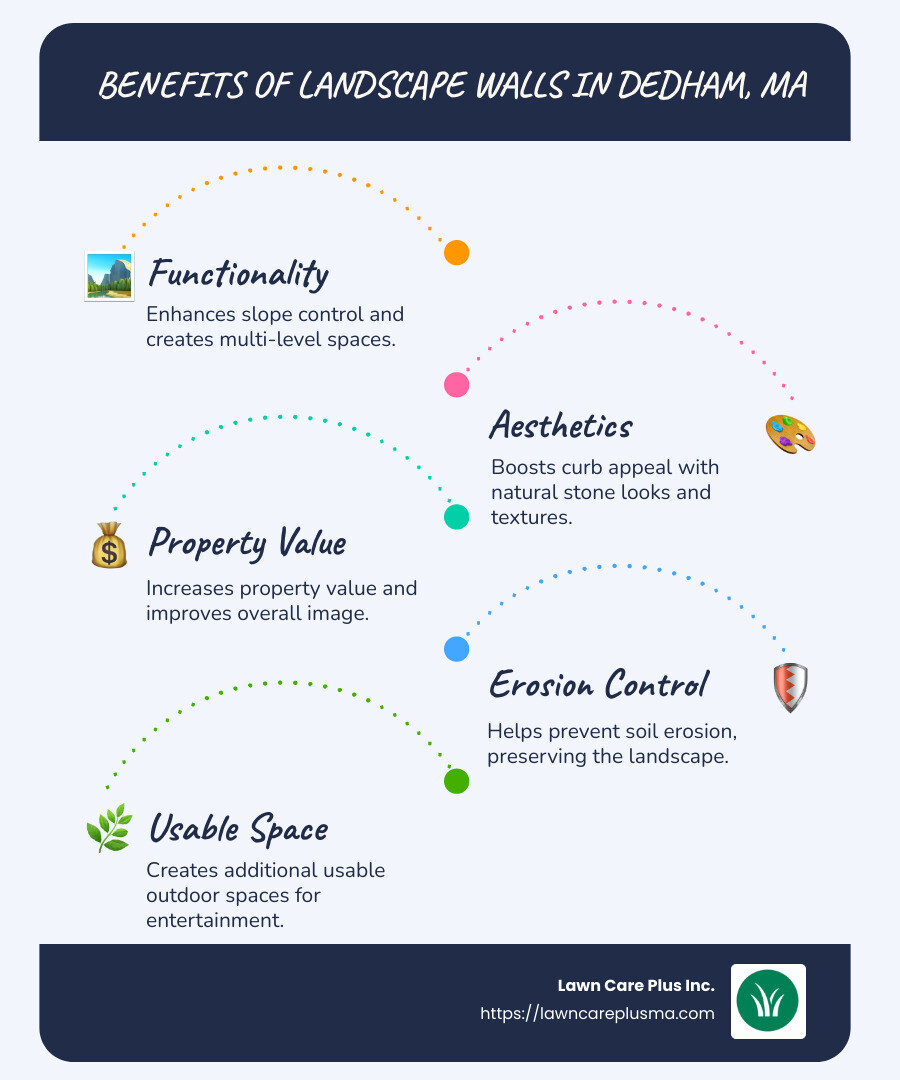 BENEFITS OF LANDSCAPE WALLS IN DEDHAM, MA

Functionality
Enhances slope control and creates multi-level spaces.

Aesthetics
Boosts curb appeal with natural stone looks and textures.

Property Value
Increases property value and improves overall image.

Erosion Control
Helps prevent soil erosion, preserving the landscape.

Usable Space
Creates additional usable outdoor spaces for entertainment.

Lawn Care Plus Inc.
https://lawncareplusma.com