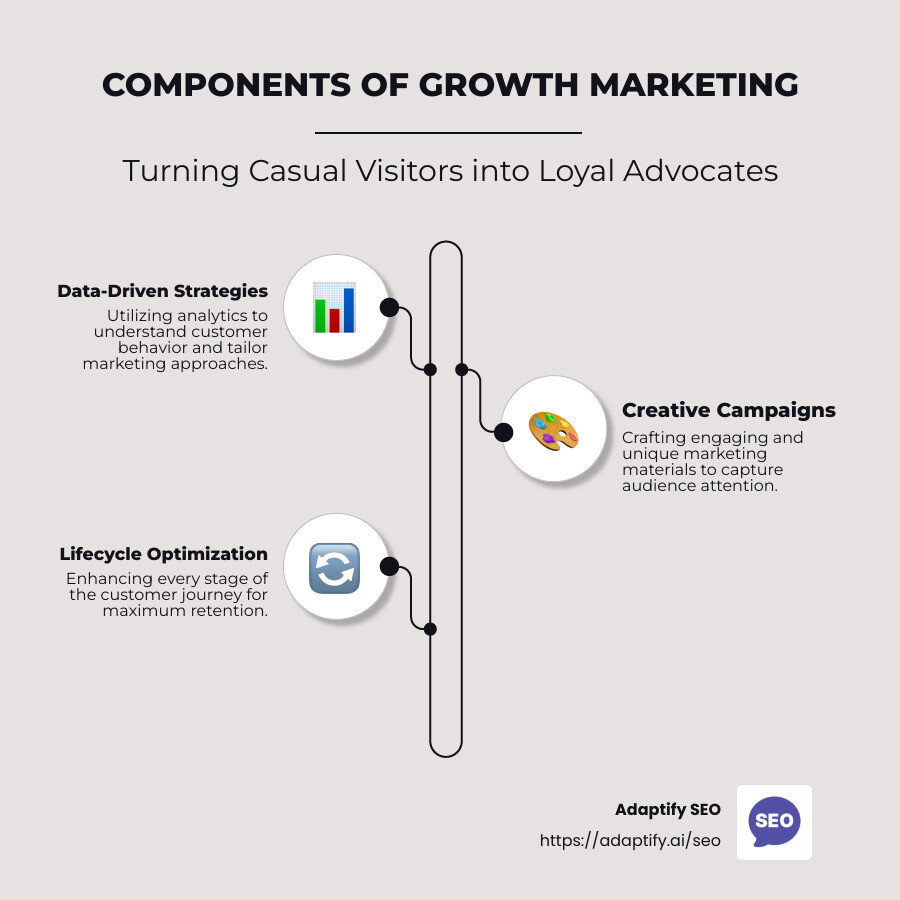 COMPONENTS OF GROWTH MARKETING

Turning Casual Visitors into Loyal Advocates

Data-Driven Strategies
Utilizing analytics to understand customer behavior and tailor marketing approaches.

Creative Campaigns
Crafting engaging and unique marketing materials to capture audience attention.

Lifecycle Optimization
Enhancing every stage of the customer journey for maximum retention.

Adaptify SEO
https://adaptify.ai/seo

SEO