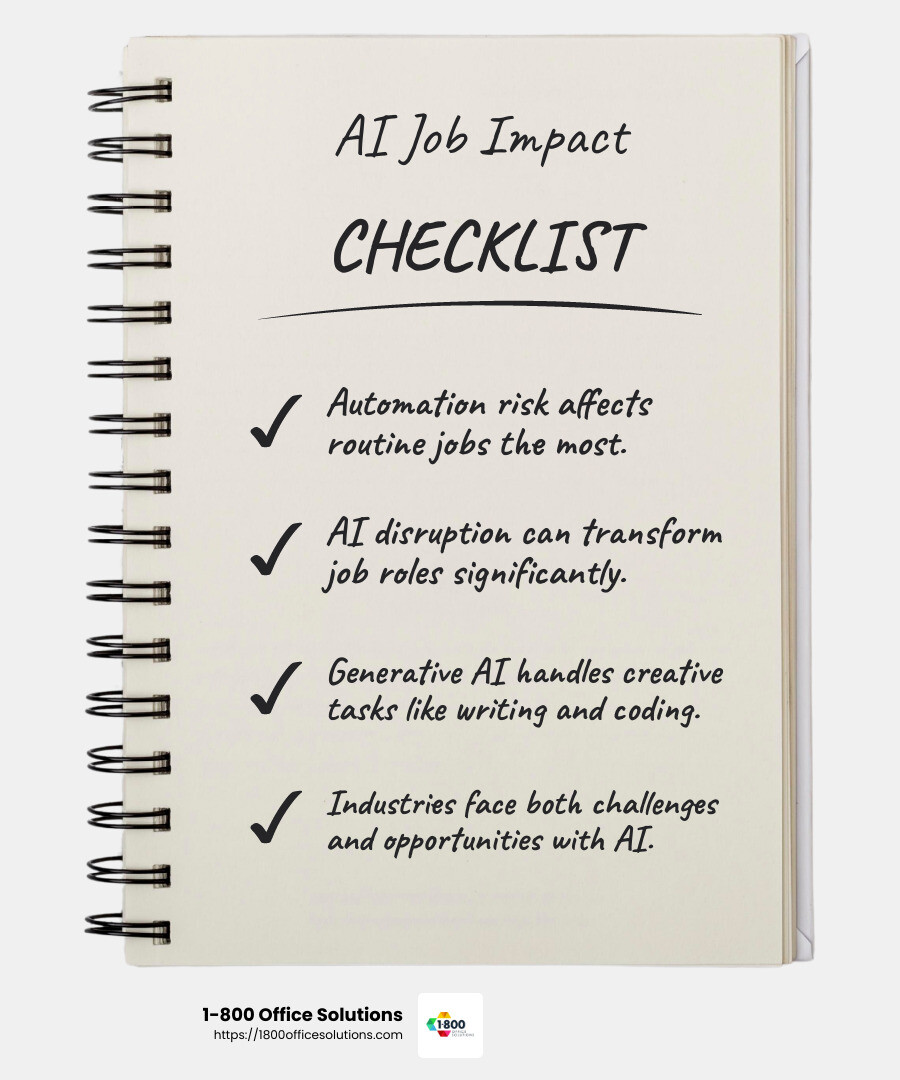 AI Job Impact

CHECKLIST

✓ Automation risk affects routine jobs the most.

✓ AI disruption can transform job roles significantly.

✓ Generative AI handles creative tasks like writing and coding.

✓ Industries face both challenges and opportunities with AI.

1-800 Office Solutions
https://1800officesolutions.com

1-800