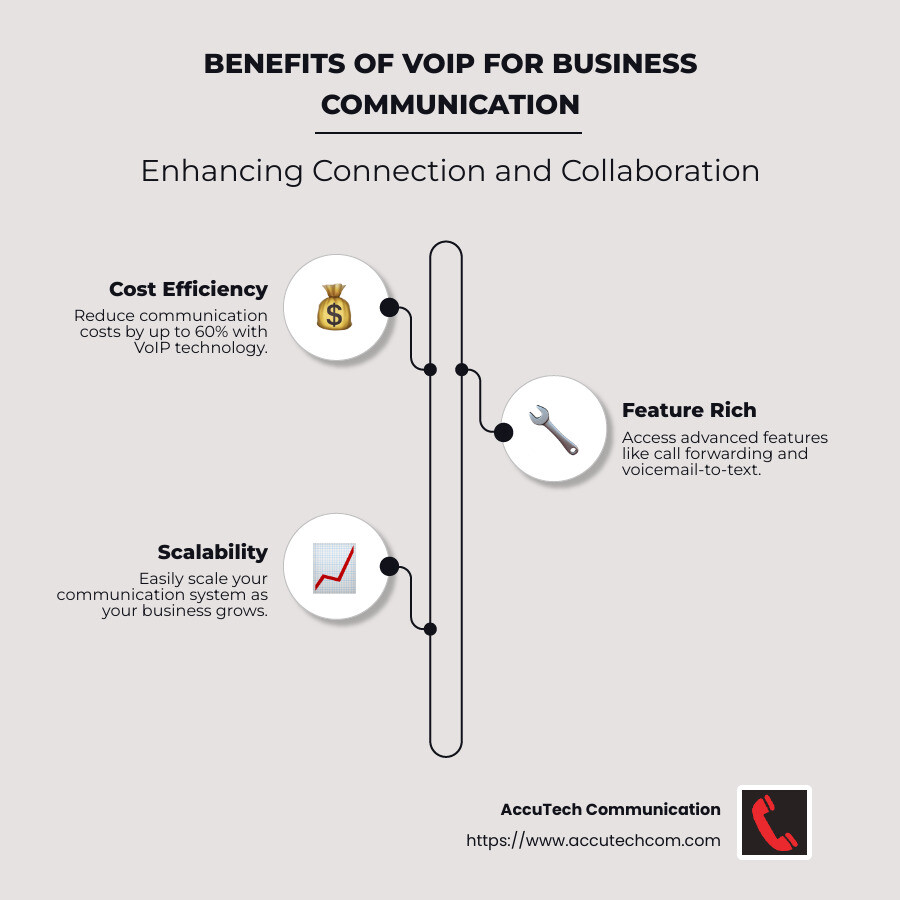 BENEFITS OF VOIP FOR BUSINESS COMMUNICATION

Enhancing Connection and Collaboration

Cost Efficiency
Reduce communication costs by up to 60% with VoIP technology.

Feature Rich
Access advanced features like call forwarding and voicemail-to-text.

Scalability
Easily scale your communication system as your business grows.

AccuTech Communication
https://www.accutechcom.com