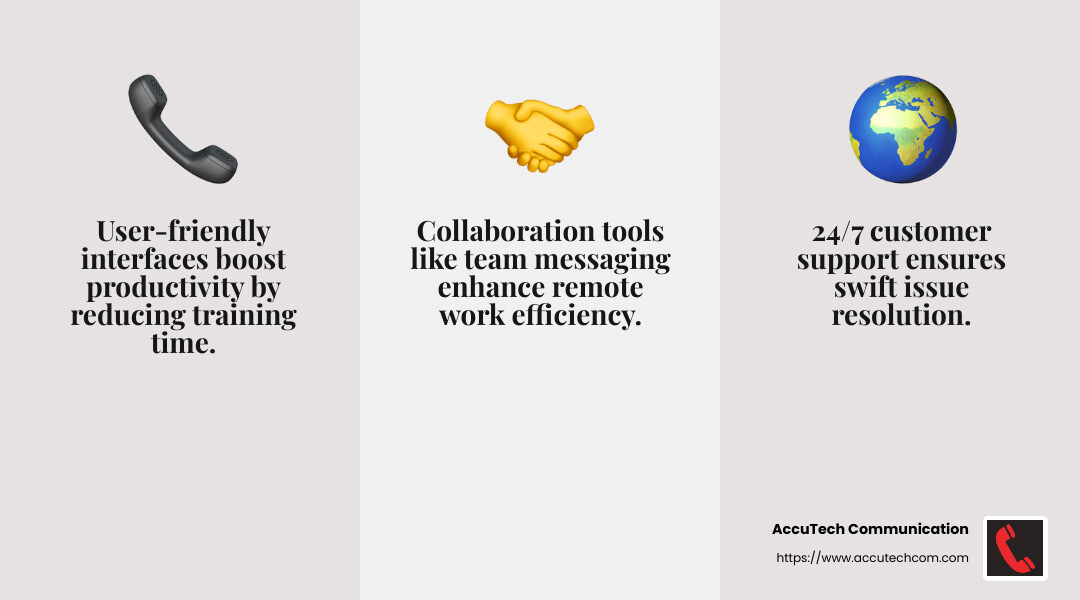 User-friendly interfaces boost productivity by reducing training time.

Collaboration tools like team messaging enhance remote work efficiency.

24/7 customer support ensures swift issue resolution.

AccuTech Communication
https://www.accutechcom.com