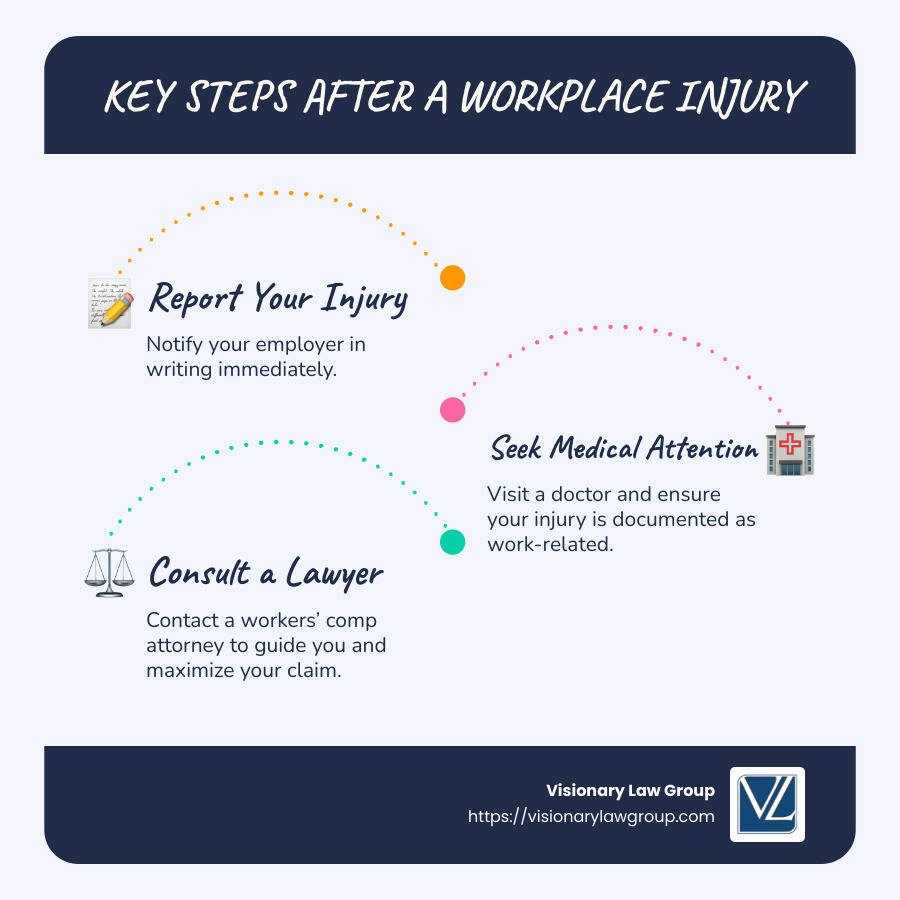 KEY STEPS AFTER A WORKPLACE INJURY

Report Your Injury

Notify your employer in writing immediately.

Seek Medical Attention

Visit a doctor and ensure your injury is documented as work-related.

Consult a Lawyer

Contact a workers' comp attorney to guide you and maximize your claim.

Visionary Law Group
https://visionarylawgroup.com

VL