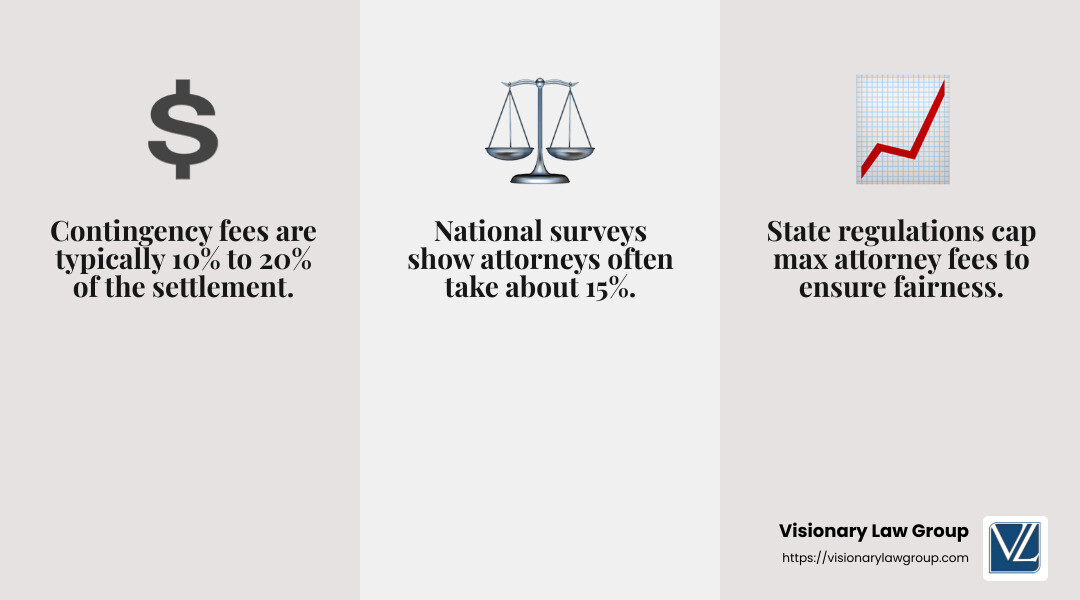 $

Contingency fees are typically 10% to 20% of the settlement.

National surveys show attorneys often take about 15%.

State regulations cap max attorney fees to ensure fairness.

Visionary Law Group
https://visionarylawgroup.com

VL