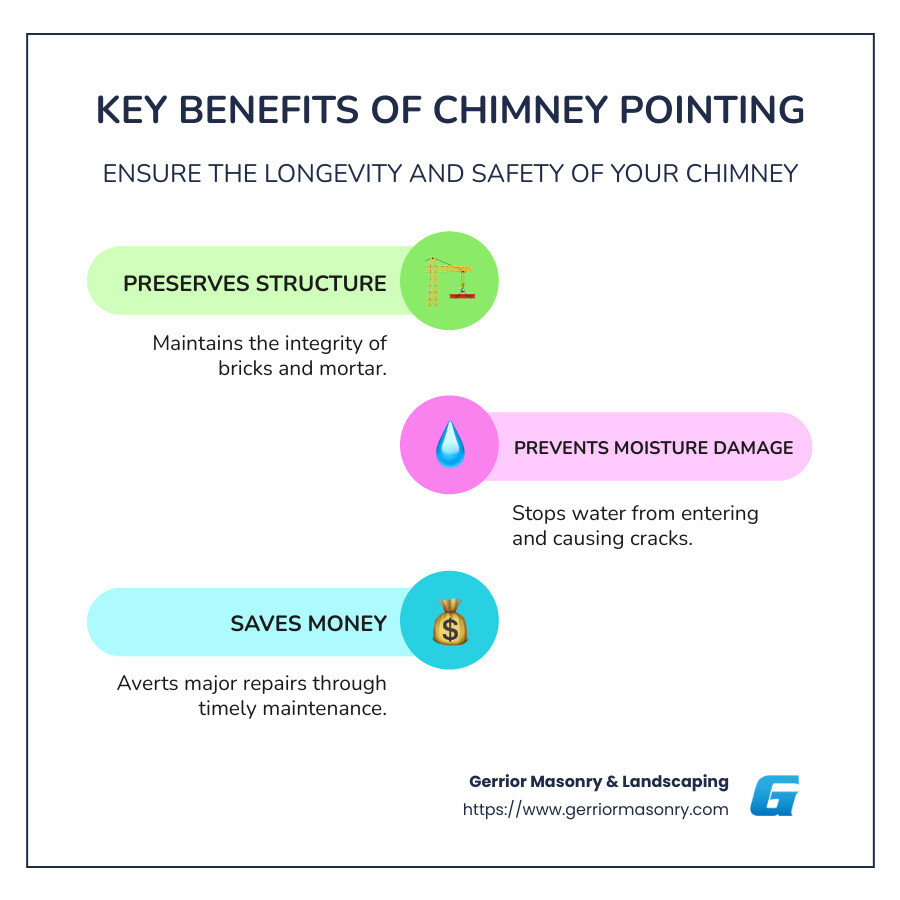 KEY BENEFITS OF CHIMNEY POINTING

ENSURE THE LONGEVITY AND SAFETY OF YOUR CHIMNEY

PRESERVES STRUCTURE

Maintains the integrity of bricks and mortar.

PREVENTS MOISTURE DAMAGE

Stops water from entering and causing cracks.

SAVES MONEY

$

Averts major repairs through timely maintenance.

Gerrior Masonry & Landscaping
https://www.gerriormasonry.com

G