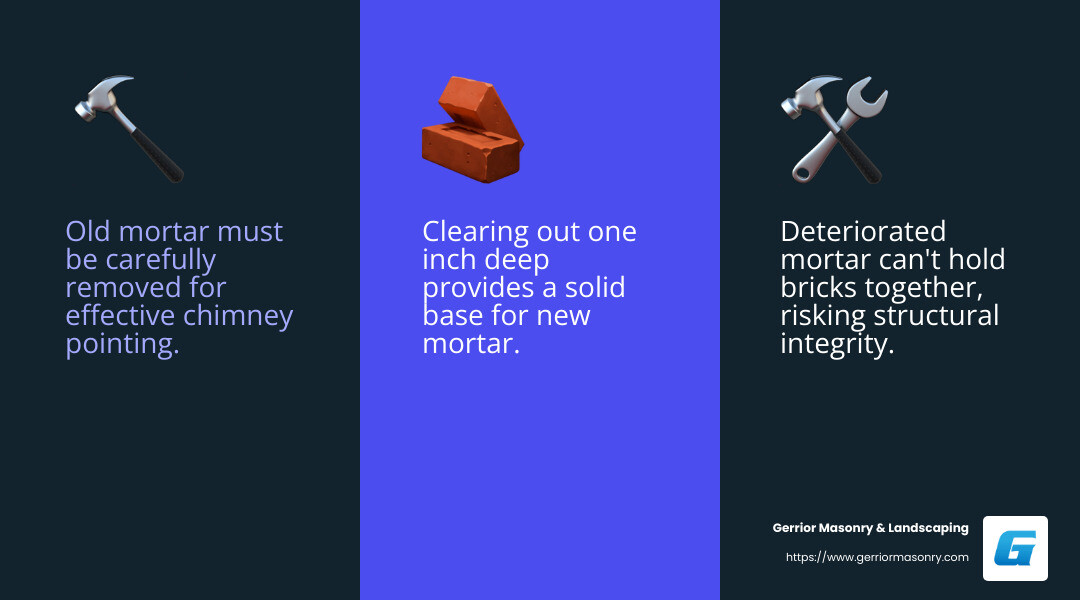 Old mortar must be carefully removed for effective chimney pointing.

Clearing out one inch deep provides a solid base for new mortar.

Deteriorated mortar can't hold bricks together, risking structural integrity.

Gerrior Masonry & Landscaping

https://www.gerriormasonry.com

G