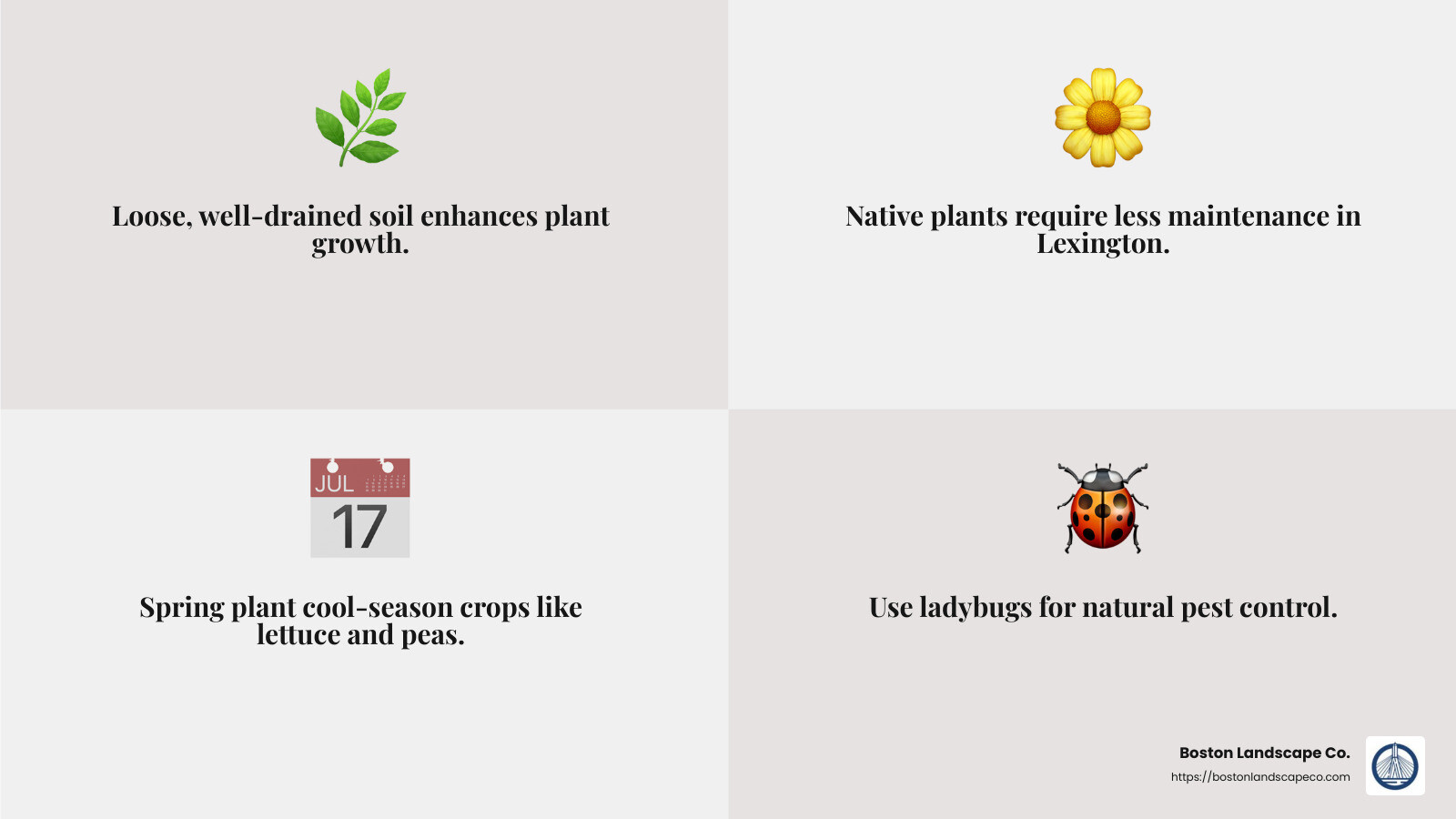 Loose, well-drained soil enhances plant growth.

Native plants require less maintenance in Lexington.

JUL
17

Spring plant cool-season crops like lettuce and peas.

Use ladybugs for natural pest control.

Boston Landscape Co.
https://bostonlandscapeco.com