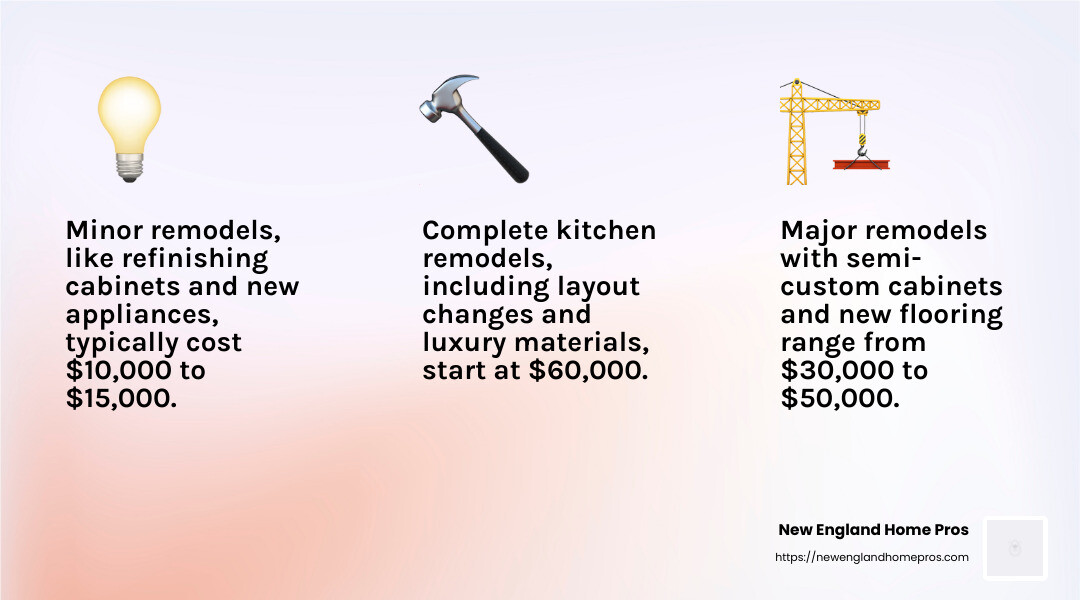 Minor remodels, like refinishing cabinets and new appliances, typically cost \$10,000 to \$15,000.

Complete kitchen remodels, including layout changes and luxury materials, start at \$60,000.

Major remodels with semi-custom cabinets and new flooring range from \$30,000 to \$50,000.

New England Home Pros
https://newenglandhomepros.com