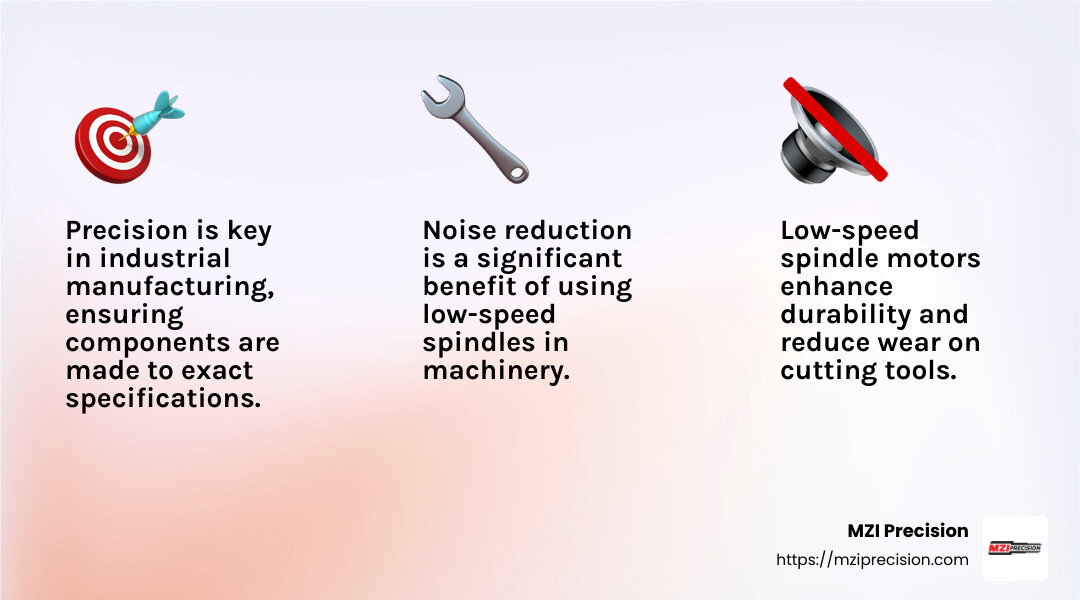 Precision is key in industrial manufacturing, ensuring components are made to exact specifications.

Noise reduction is a significant benefit of using low-speed spindles in machinery.

Low-speed spindle motors enhance durability and reduce wear on cutting tools.

MZI Precision
https://mziprecision.com

MZI PRECISION