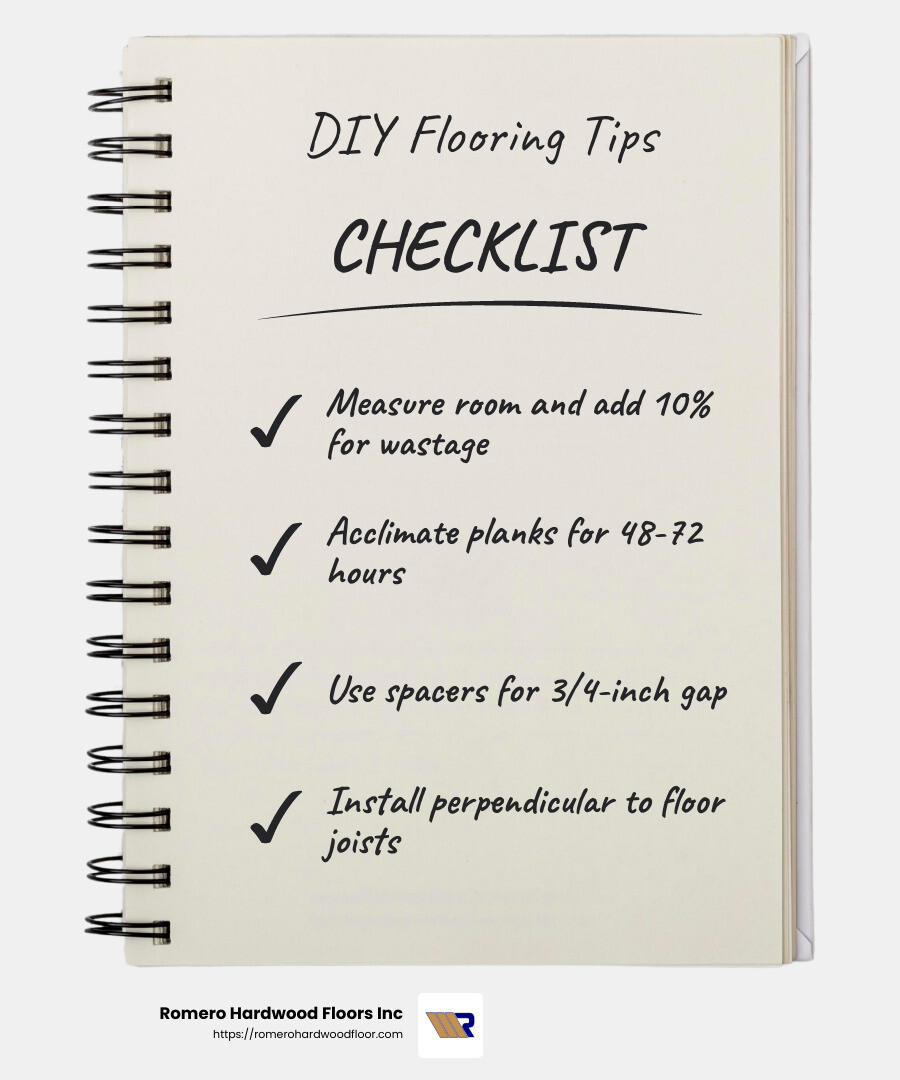 DIY Flooring Tips

CHECKLIST

✓ Measure room and add 10% for wastage

✓ Acclimate planks for 48-72 hours

✓ Use spacers for 3/4-inch gap

✓ Install perpendicular to floor joists

Romero Hardwood Floors Inc
https://romerohardwoodfloor.com