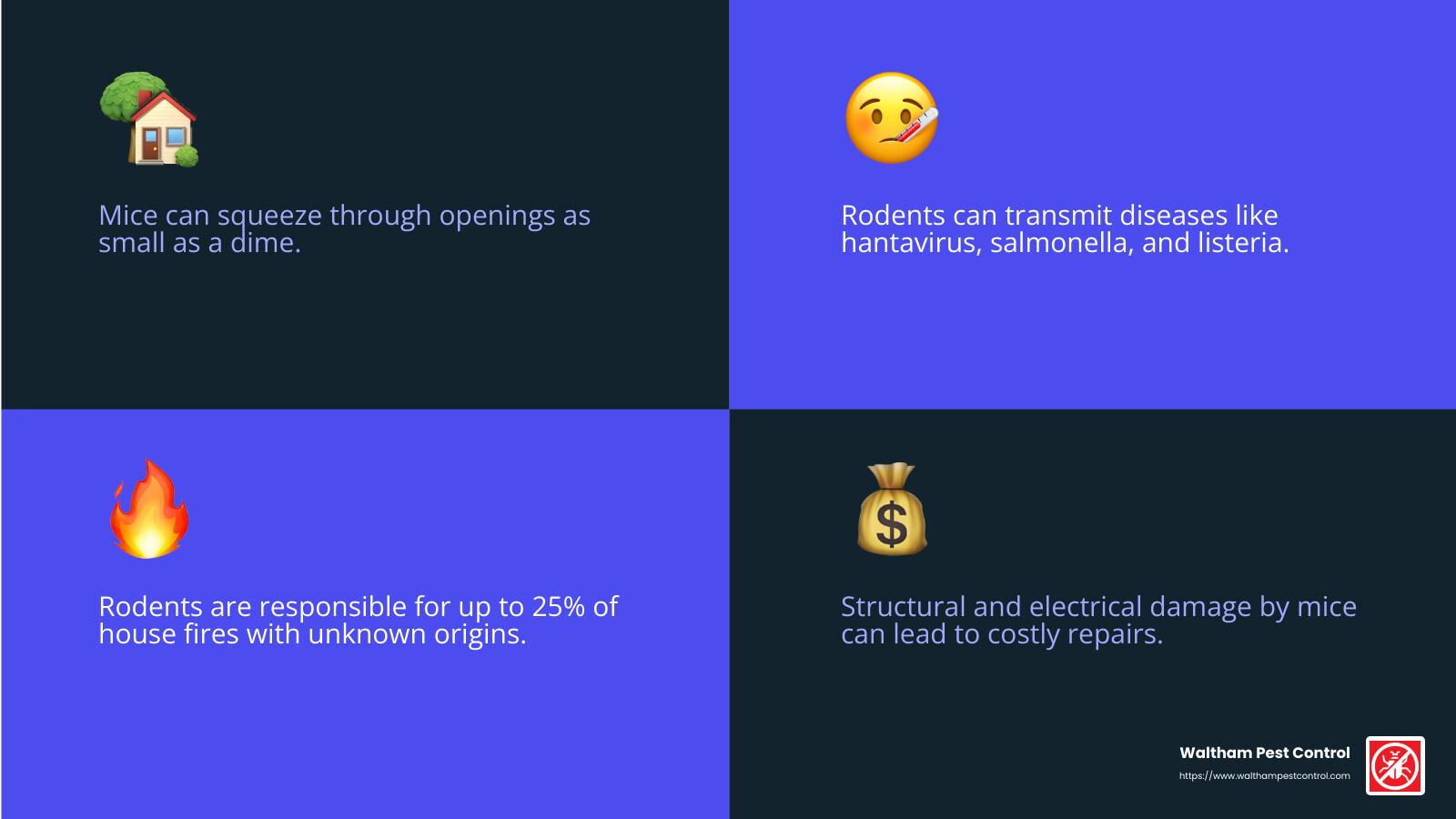 Mice can squeeze through openings as small as a dime.

Rodents can transmit diseases like hantavirus, salmonella, and listeria.

Rodents are responsible for up to 25% of house fires with unknown origins.

Structural and electrical damage by mice can lead to costly repairs.

Waltham Pest Control
https://www.walthampestcontrol.com