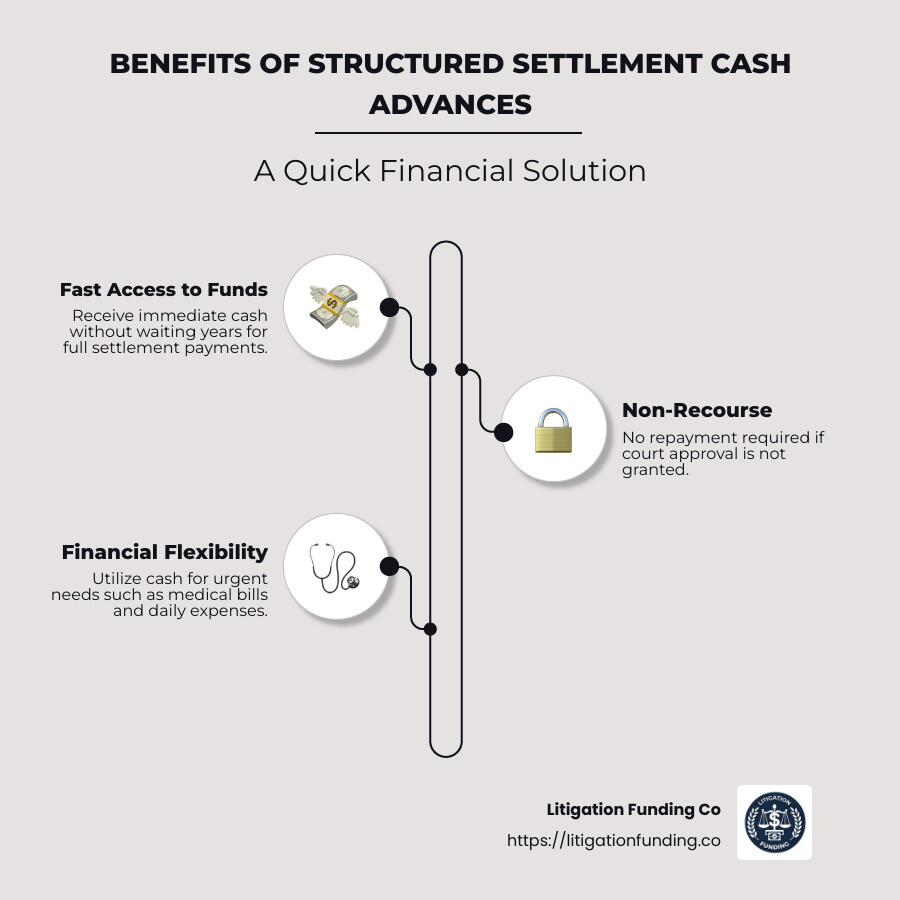 BENEFITS OF STRUCTURED SETTLEMENT CASH ADVANCES

A Quick Financial Solution

Fast Access to Funds
Receive immediate cash without waiting years for full settlement payments.

Non-Recourse
No repayment required if court approval is not granted.

Financial Flexibility
Utilize cash for urgent needs such as medical bills and daily expenses.

Litigation Funding Co
https://litigationfunding.co

LITIGATION FUNDING