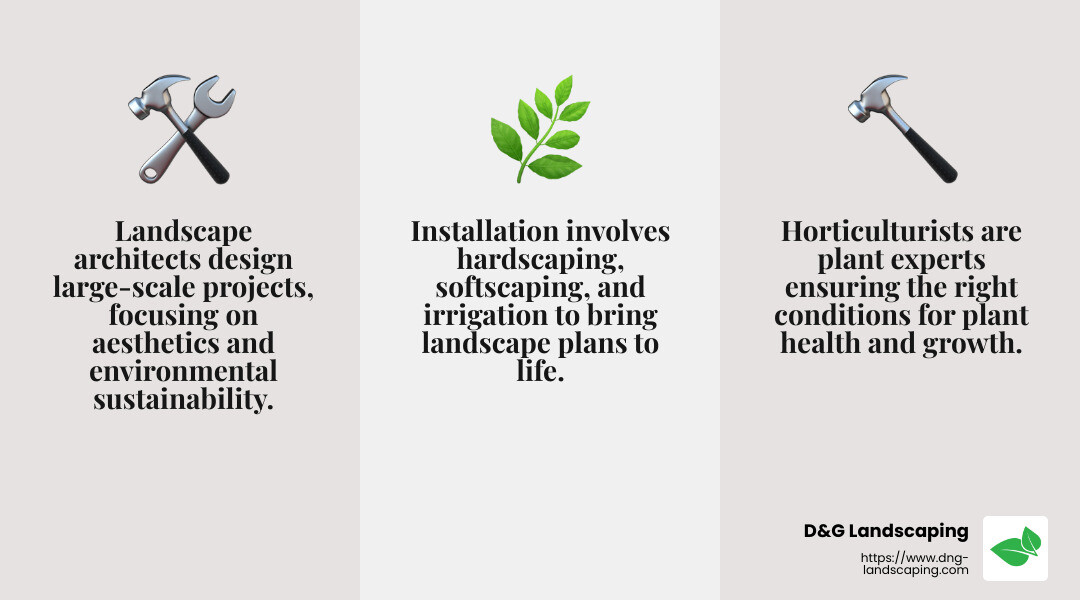 Landscape architects design large-scale projects, focusing on aesthetics and environmental sustainability.

Installation involves hardscaping, softscaping, and irrigation to bring landscape plans to life.

Horticulturists are plant experts ensuring the right conditions for plant health and growth.

D&G Landscaping
https://www.dng-landscaping.com