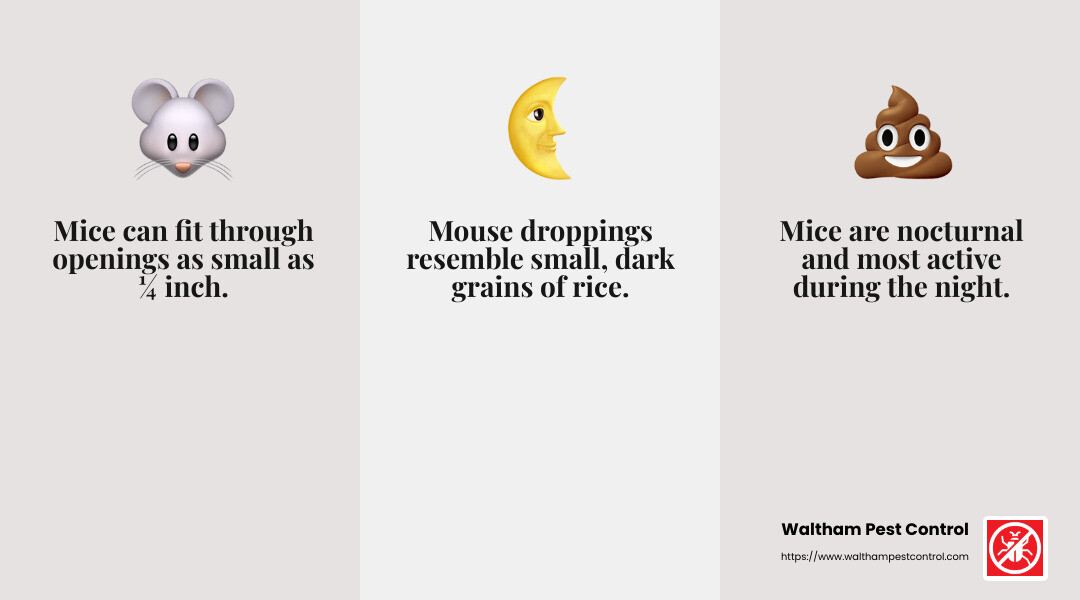 Mice can fit through openings as small as ¼ inch.

Mouse droppings resemble small, dark grains of rice.

Mice are nocturnal and most active during the night.

Waltham Pest Control
https://www.walthampestcontrol.com