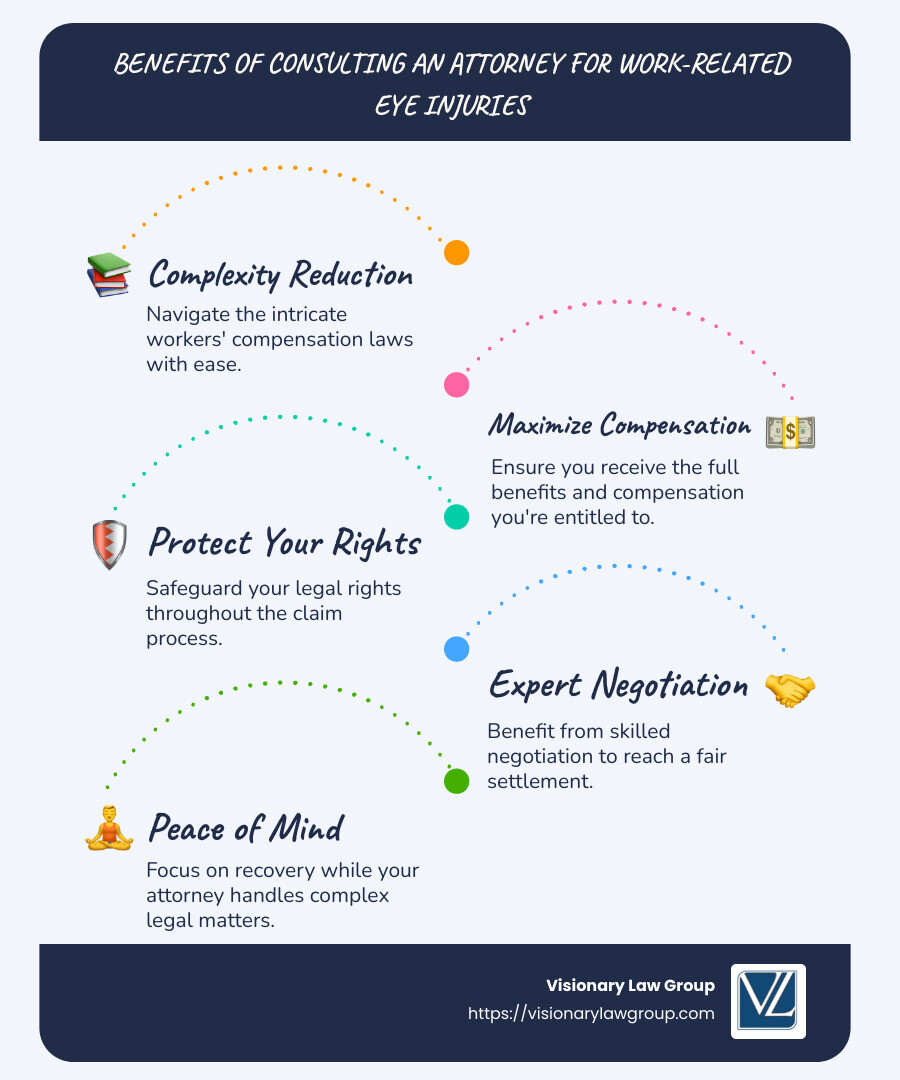 BENEFITS OF CONSULTING AN ATTORNEY FOR WORK-RELATED EYE INJURIES

Complexity Reduction

Navigate the intricate workers' compensation laws with ease.

Maximize Compensation

Ensure you receive the full benefits and compensation you're entitled to.

Protect Your Rights

Safeguard your legal rights throughout the claim process.

Expert Negotiation

Benefit from skilled negotiation to reach a fair settlement.

Peace of Mind

Focus on recovery while your attorney handles complex legal matters.

Visionary Law Group
https://visionarylawgroup.com

VL