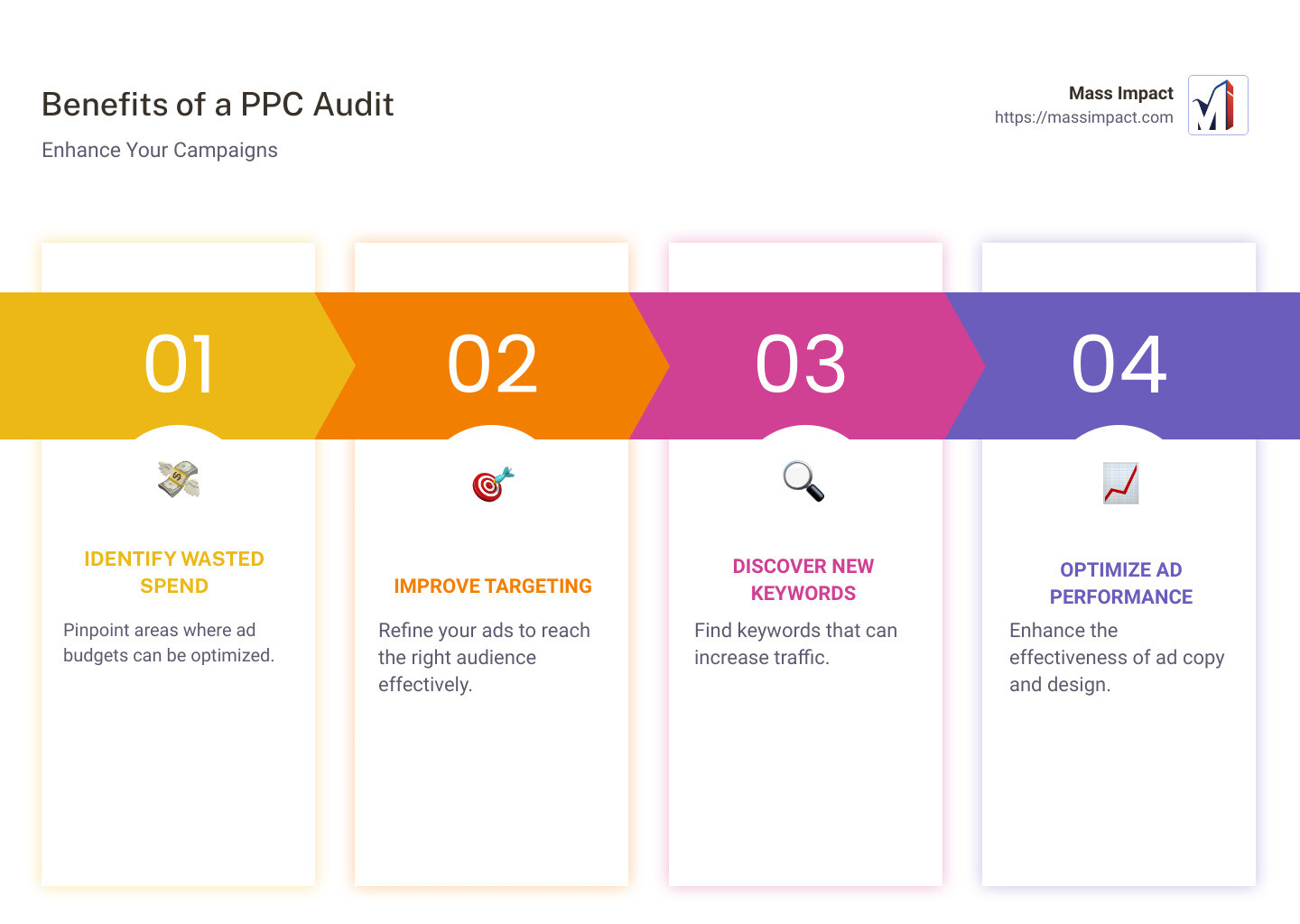 Benefits of a PPC Audit

Enhance Your Campaigns

Mass Impact
https://massimpact.com

01

IDENTIFY WASTED SPEND

Pinpoint areas where ad budgets can be optimized.

02

IMPROVE TARGETING

Refine your ads to reach the right audience effectively.

03

DISCOVER NEW KEYWORDS

Find keywords that can increase traffic.

04

OPTIMIZE AD PERFORMANCE

Enhance the effectiveness of ad copy and design.