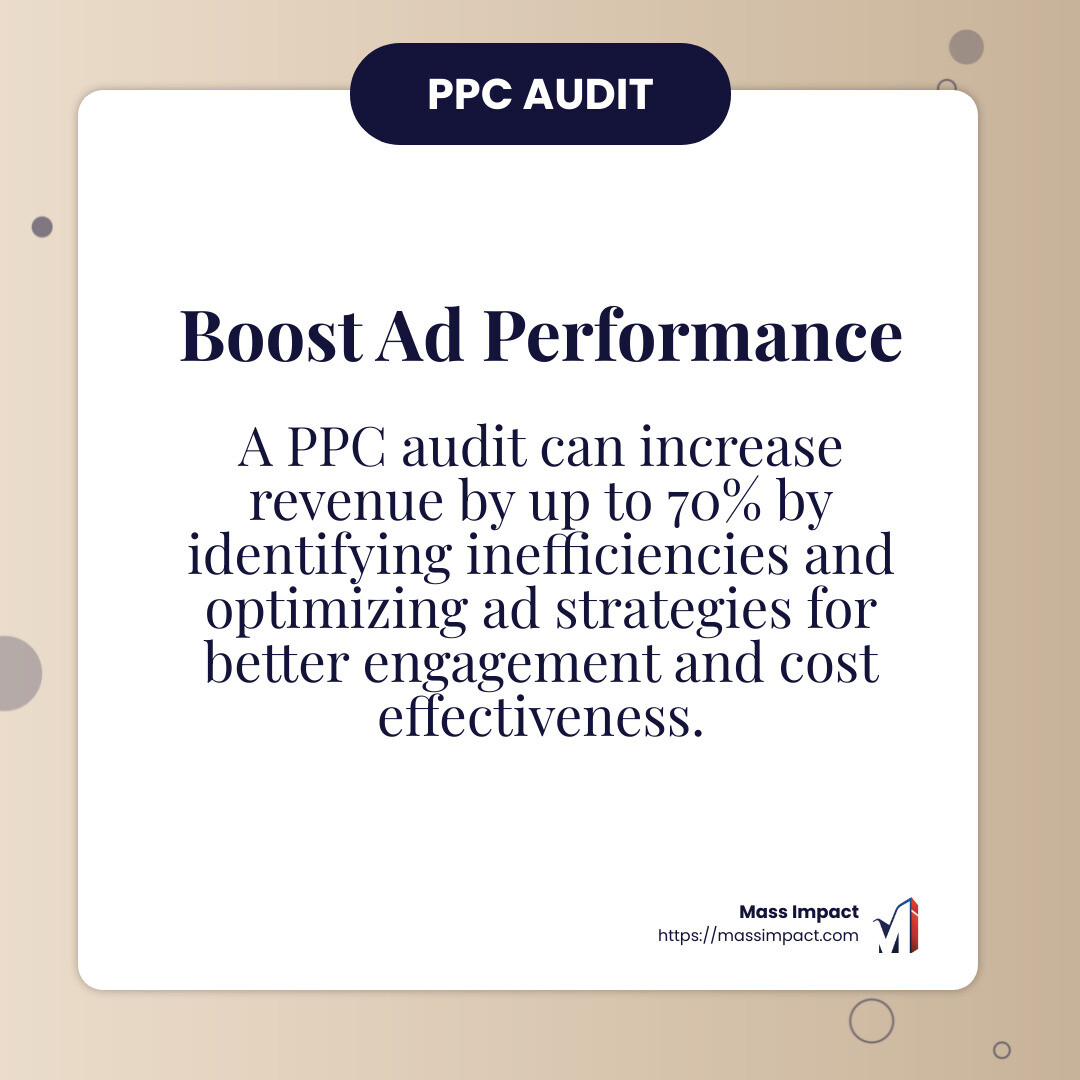 PPC AUDIT

Boost Ad Performance

A PPC audit can increase revenue by up to 70% by identifying inefficiencies and optimizing ad strategies for better engagement and cost effectiveness.

Mass Impact
https://massimpact.com