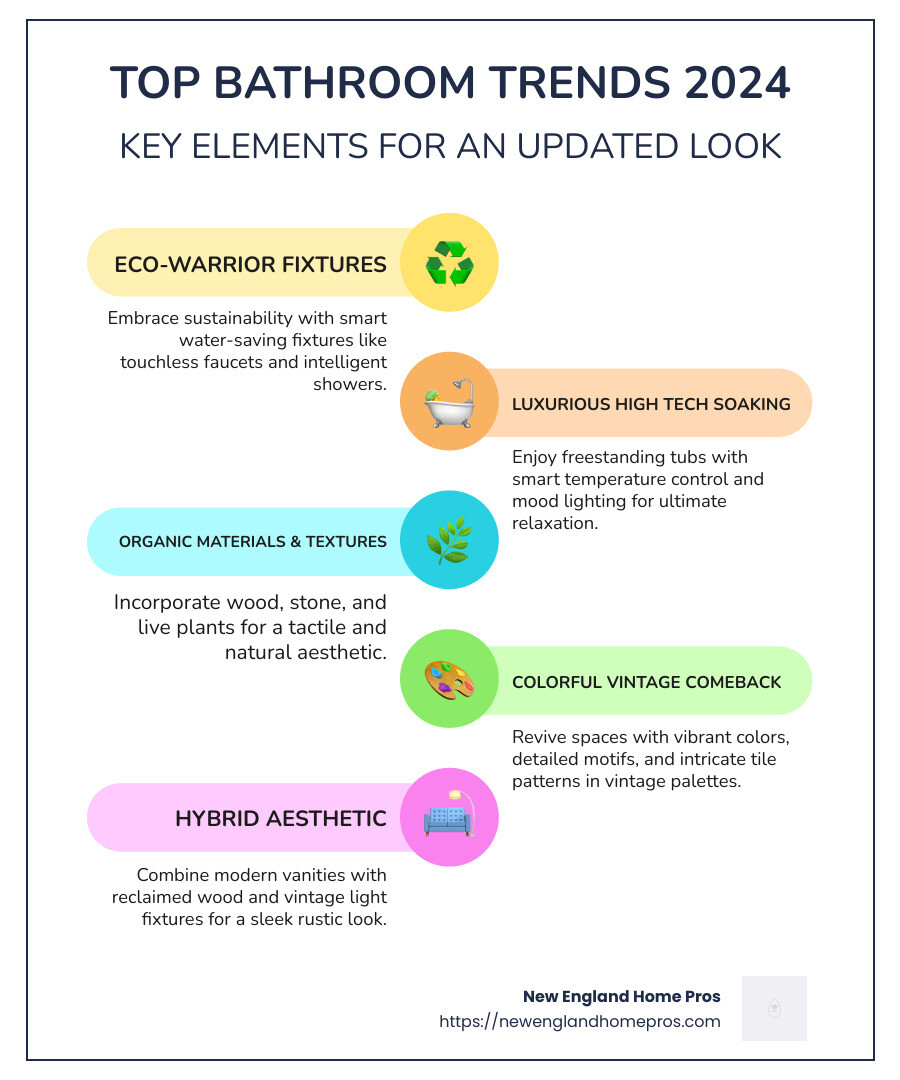 TOP BATHROOM TRENDS 2024

KEY ELEMENTS FOR AN UPDATED LOOK

ECO-WARRIOR FIXTURES

Embrace sustainability with smart water-saving fixtures like touchless faucets and intelligent showers.

LUXURIOUS HIGH TECH SOAKING

Enjoy freestanding tubs with smart temperature control and mood lighting for ultimate relaxation.

ORGANIC MATERIALS & TEXTURES

Incorporate wood, stone, and live plants for a tactile and natural aesthetic.

COLORFUL VINTAGE COMEBACK

Revive spaces with vibrant colors, detailed motifs, and intricate tile patterns in vintage palettes.

HYBRID AESTHETIC

Combine modern vanities with reclaimed wood and vintage light fixtures for a sleek rustic look.

New England Home Pros
https://newenglandhomepros.com