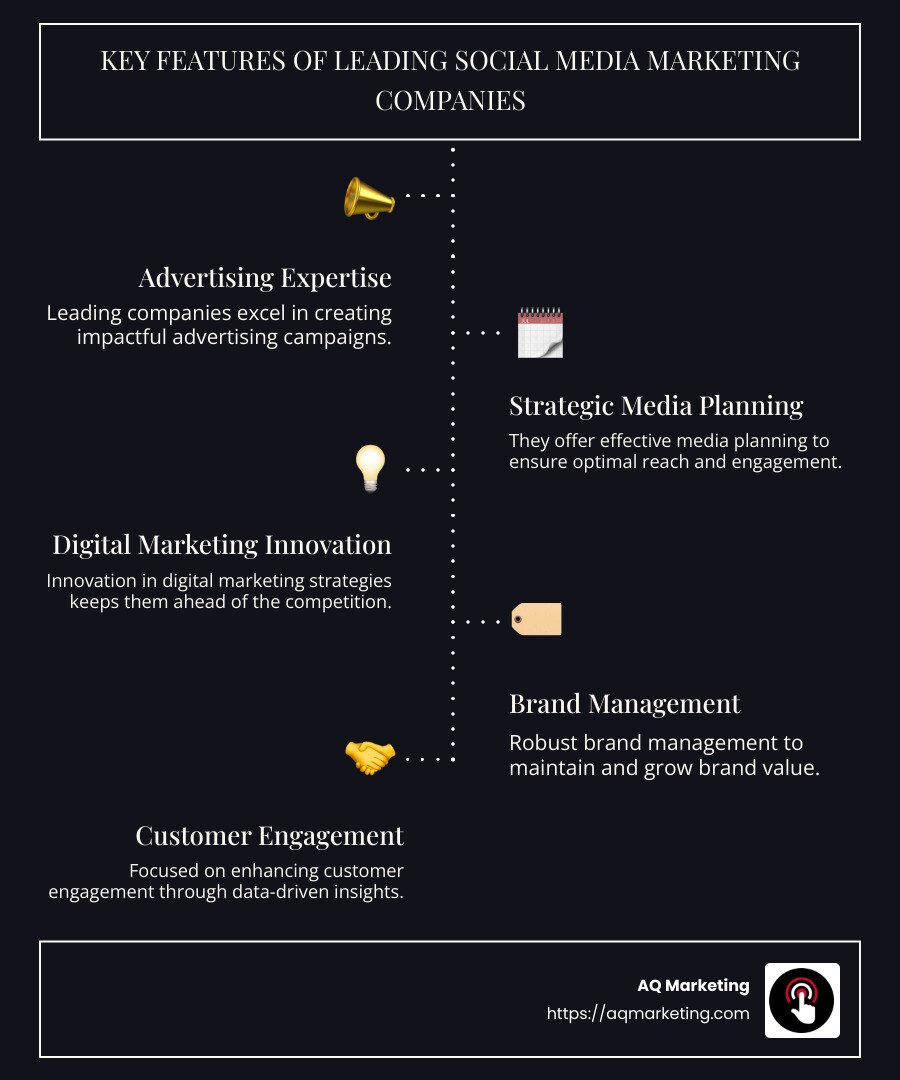 KEY FEATURES OF LEADING SOCIAL MEDIA MARKETING COMPANIES

Advertising Expertise

Leading companies excel in creating impactful advertising campaigns.

Strategic Media Planning

They offer effective media planning to ensure optimal reach and engagement.

Digital Marketing Innovation

Innovation in digital marketing strategies keeps them ahead of the competition.

Brand Management

Robust brand management to maintain and grow brand value.

Customer Engagement

Focused on enhancing customer engagement through data-driven insights.

AQ Marketing
https://aqmarketing.com