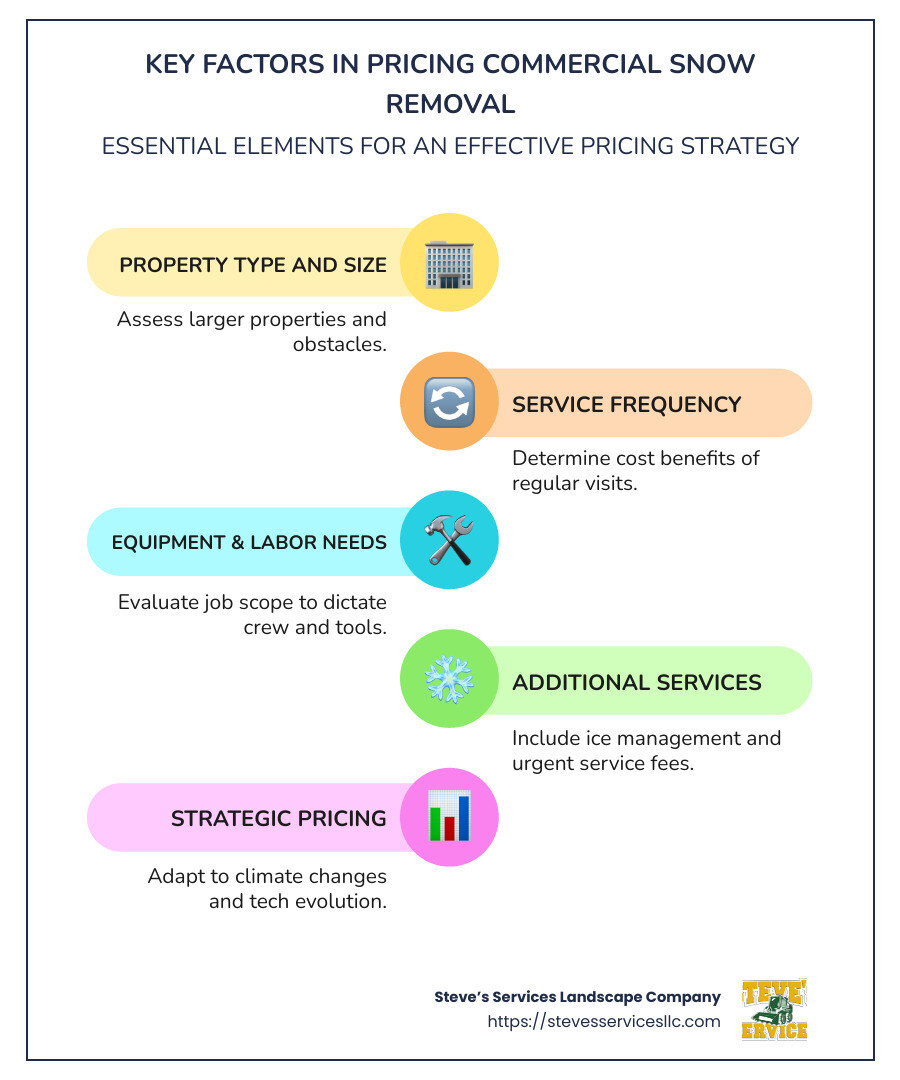 KEY FACTORS IN PRICING COMMERCIAL SNOW REMOVAL

ESSENTIAL ELEMENTS FOR AN EFFECTIVE PRICING STRATEGY

PROPERTY TYPE AND SIZE

Assess larger properties and obstacles.

SERVICE FREQUENCY

Determine cost benefits of regular visits.

EQUIPMENT & LABOR NEEDS

Evaluate job scope to dictate crew and tools.

ADDITIONAL SERVICES

Include ice management and urgent service fees.

STRATEGIC PRICING

Adapt to climate changes and tech evolution.

Steve's Services Landscape Company
https://stevesservicesllc.com

TEVE'
ERVICE