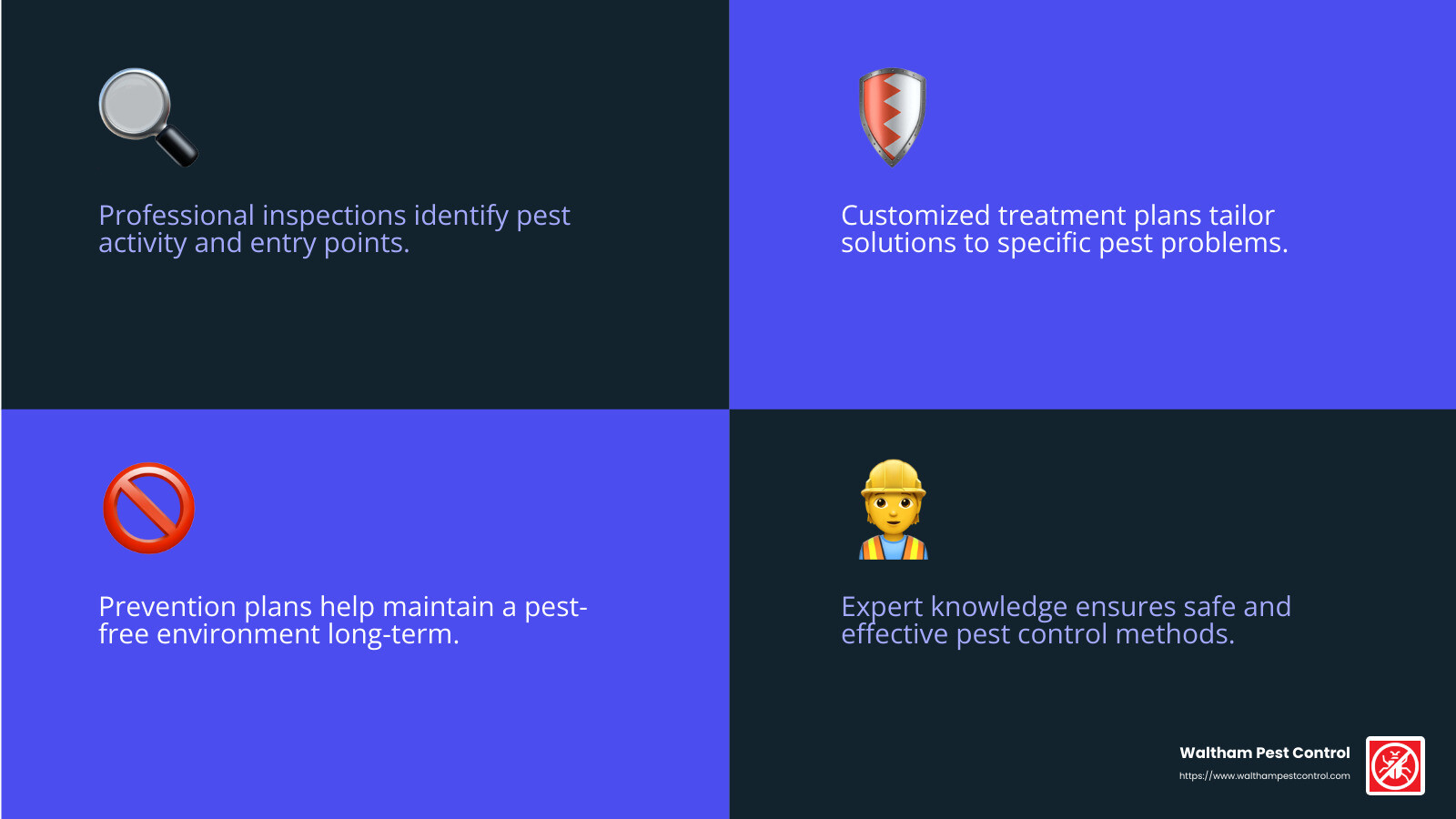 Professional inspections identify pest activity and entry points.

Customized treatment plans tailor solutions to specific pest problems.

Prevention plans help maintain a pest-free environment long-term.

Expert knowledge ensures safe and effective pest control methods.

Waltham Pest Control
https://www.walthampestcontrol.com