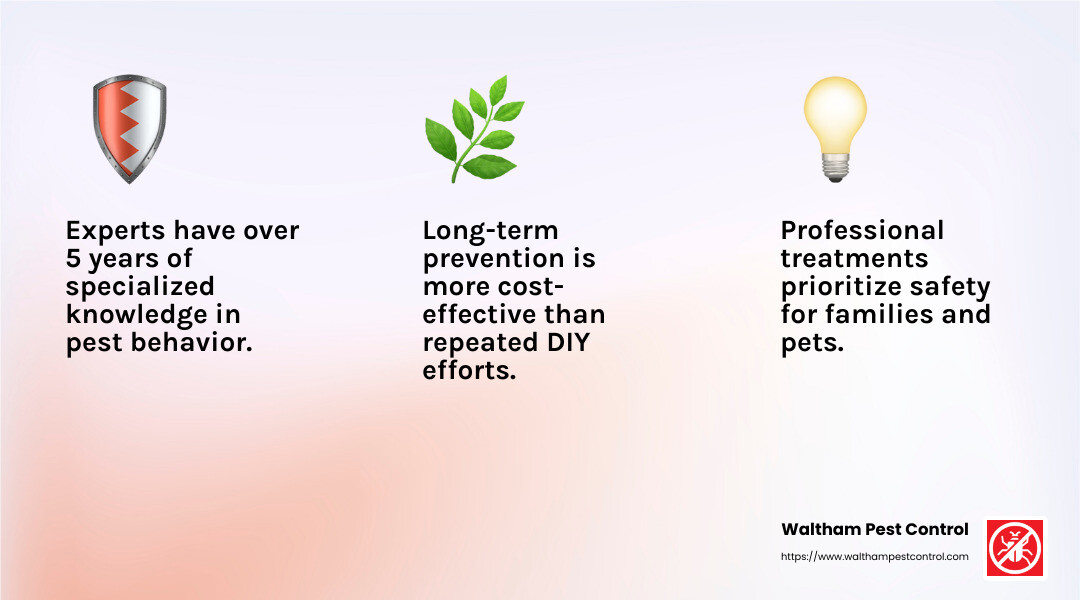 Experts have over 5 years of specialized knowledge in pest behavior.

Long-term prevention is more cost-effective than repeated DIY efforts.

Professional treatments prioritize safety for families and pets.

Waltham Pest Control

https://www.walthampestcontrol.com