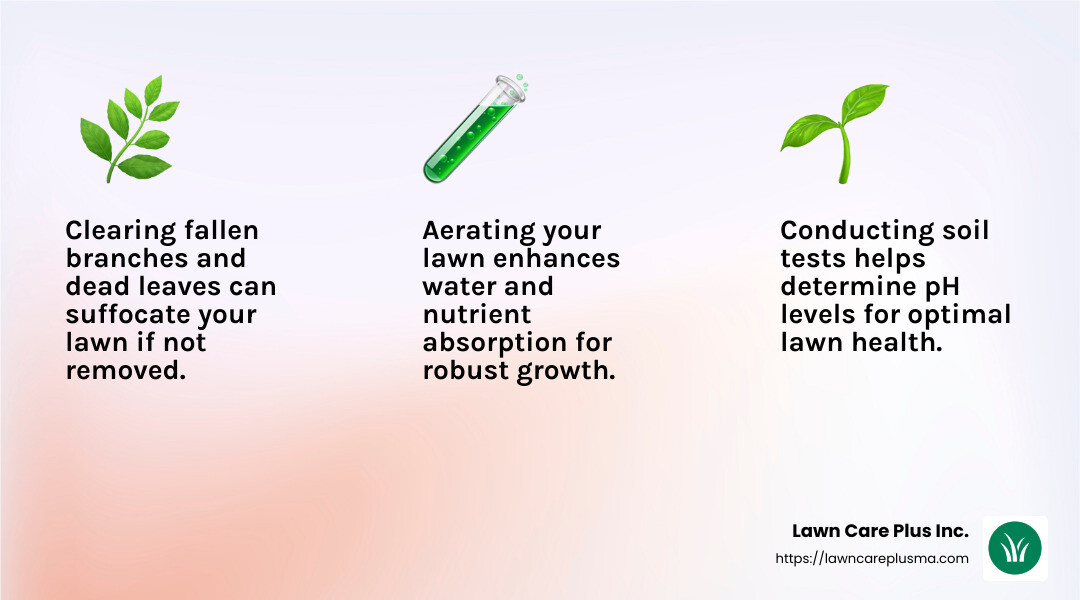 Clearing fallen branches and dead leaves can suffocate your lawn if not removed.

Aerating your lawn enhances water and nutrient absorption for robust growth.

Conducting soil tests helps determine pH levels for optimal lawn health.

Lawn Care Plus Inc.
https://lawncareplusma.com