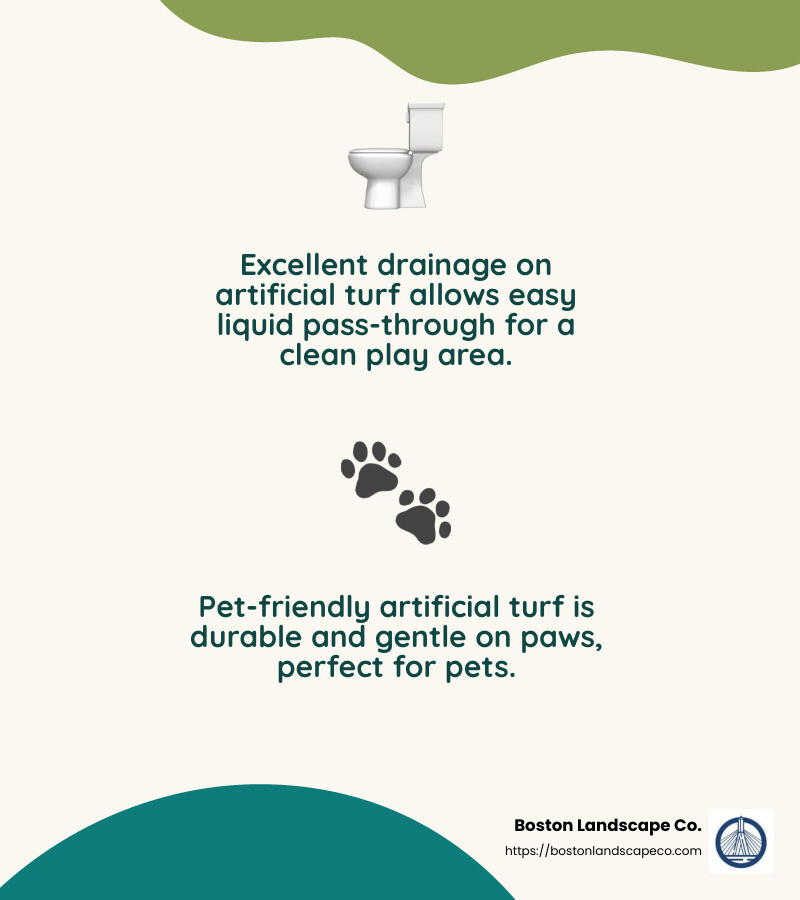 Excellent drainage on artificial turf allows easy liquid pass-through for a clean play area.

Pet-friendly artificial turf is durable and gentle on paws, perfect for pets.

Boston Landscape Co.
https://bostonlandscapeco.com