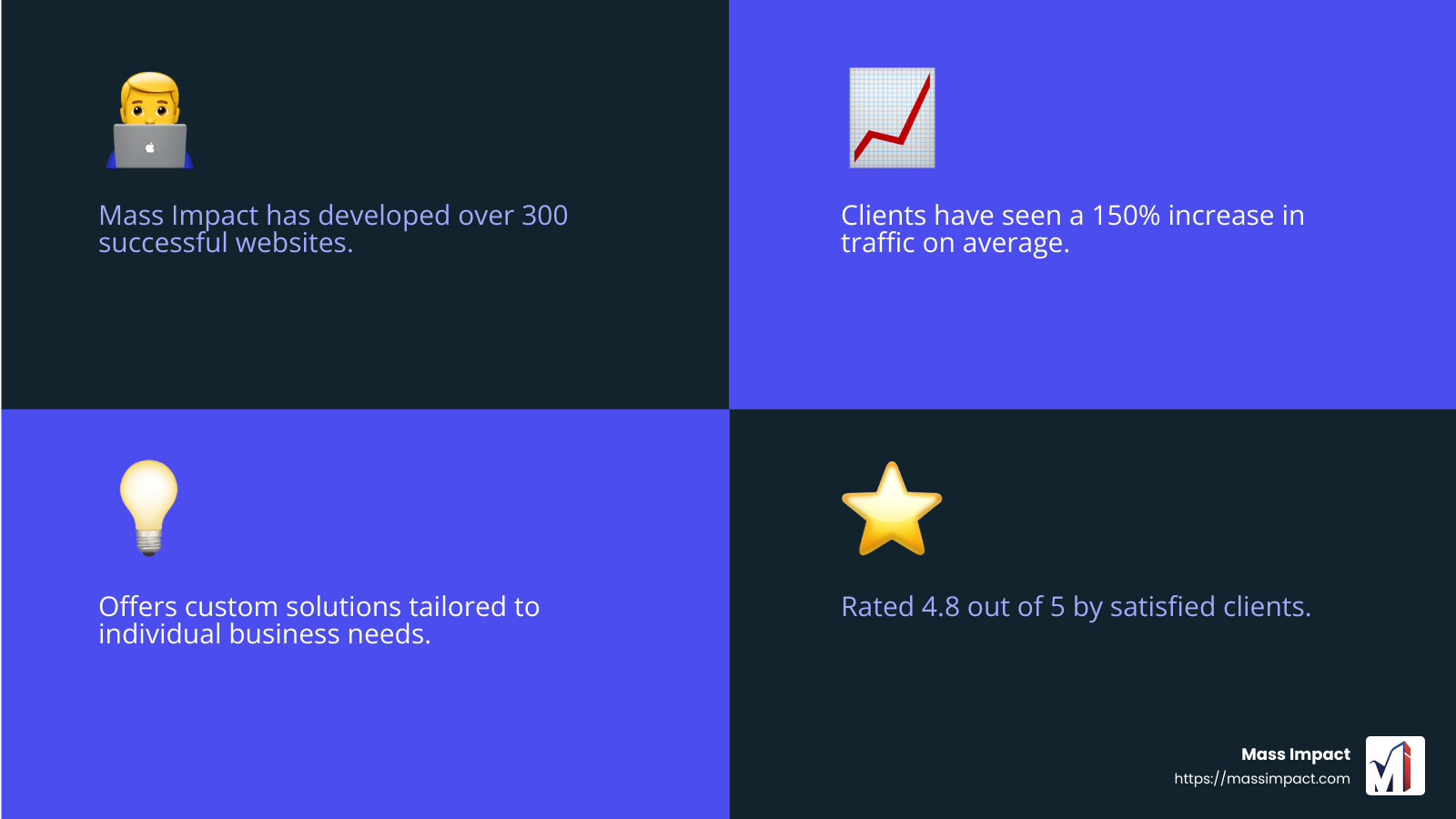 Mass Impact has developed over 300 successful websites.

Clients have seen a 150% increase in traffic on average.

Offers custom solutions tailored to individual business needs.

Rated 4.8 out of 5 by satisfied clients.

Mass Impact
https://massimpact.com