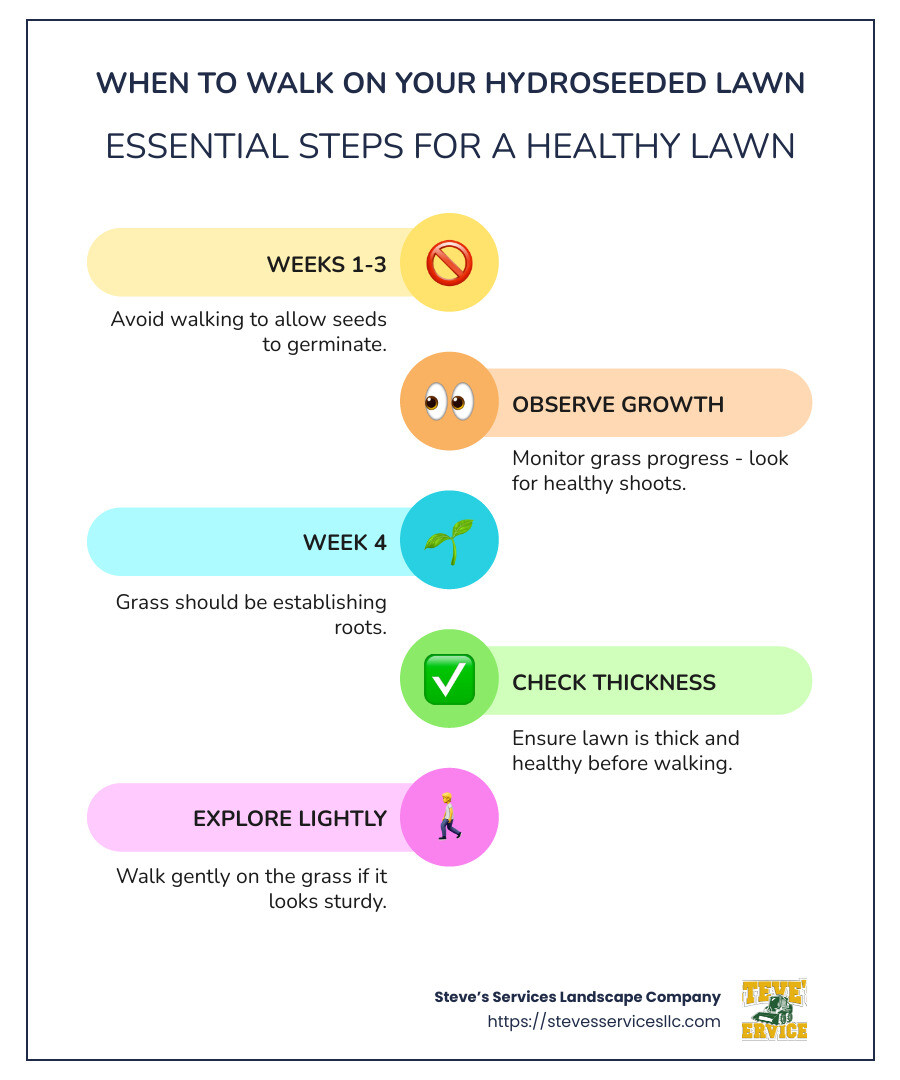 WHEN TO WALK ON YOUR HYDROSEEDED LAWN

ESSENTIAL STEPS FOR A HEALTHY LAWN

WEEKS 1-3

Avoid walking to allow seeds to germinate.

OBSERVE GROWTH

Monitor grass progress - look for healthy shoots.

WEEK 4

Grass should be establishing roots.

CHECK THICKNESS

Ensure lawn is thick and healthy before walking.

EXPLORE LIGHTLY

Walk gently on the grass if it looks sturdy.

Steve's Services Landscape Company
https://stevesservicesllc.com

TEVE'
ERVICE