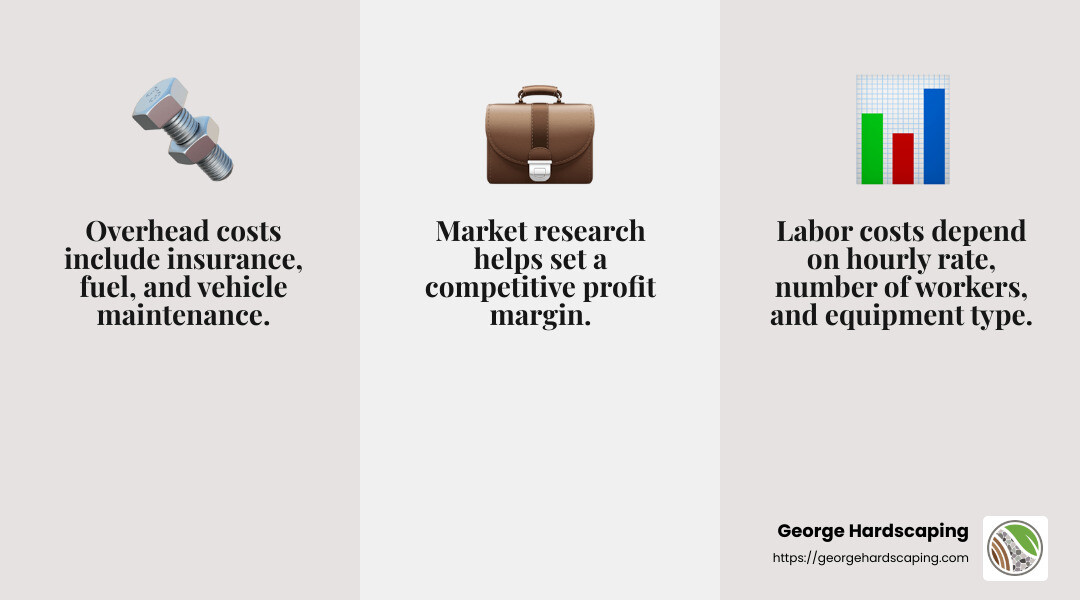 Overhead costs include insurance, fuel, and vehicle maintenance.

Market research helps set a competitive profit margin.

Labor costs depend on hourly rate, number of workers, and equipment type.

George Hardscaping
https://georgehardscaping.com