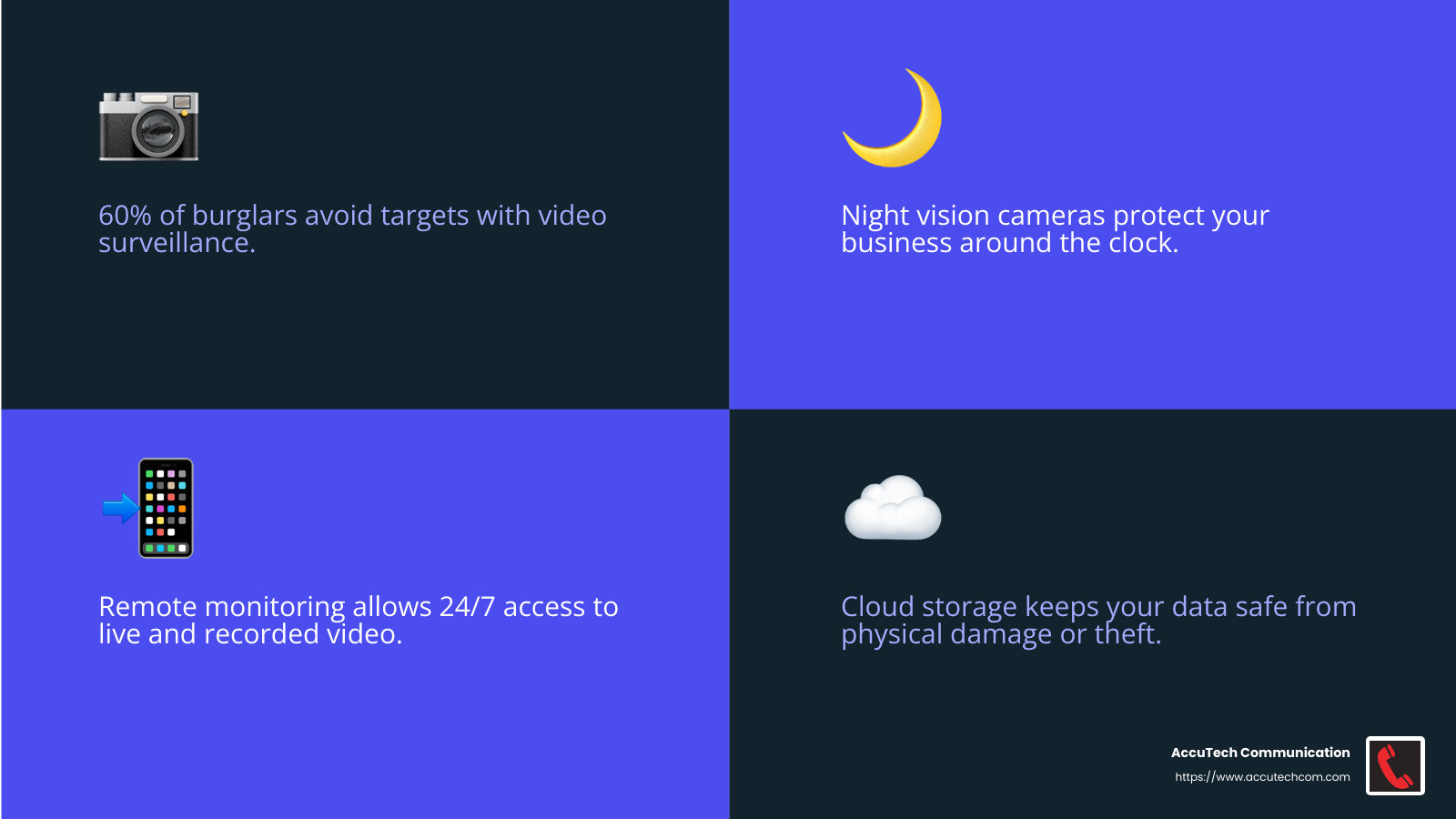 60% of burglars avoid targets with video surveillance.

Night vision cameras protect your business around the clock.

Remote monitoring allows 24/7 access to live and recorded video.

Cloud storage keeps your data safe from physical damage or theft.

AccuTech Communication
https://www.accutechcom.com