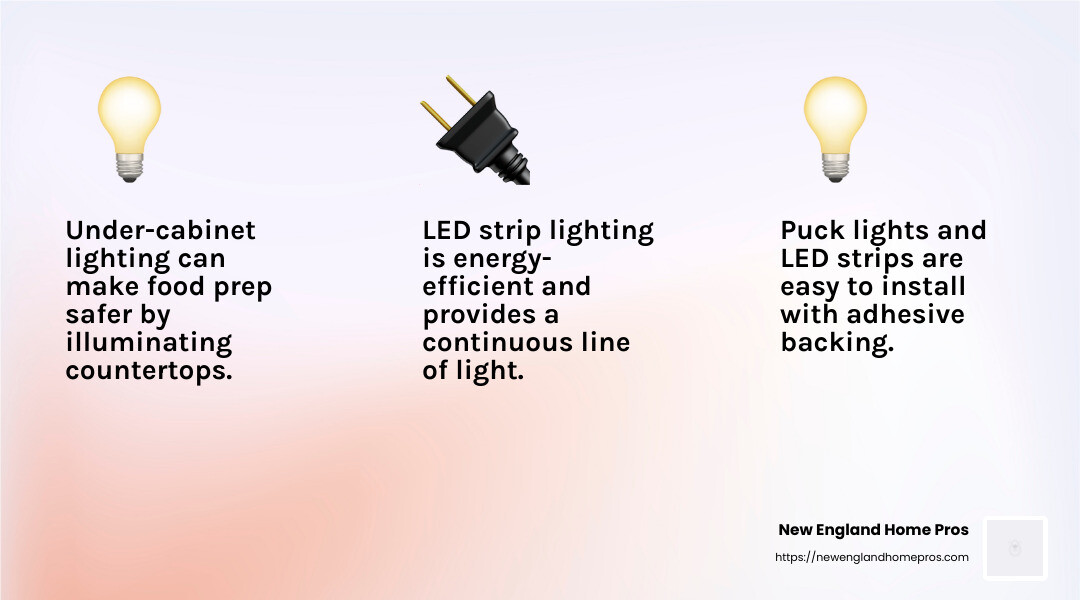 Under-cabinet lighting can make food prep safer by illuminating countertops.

LED strip lighting is energy-efficient and provides a continuous line of light.

Puck lights and LED strips are easy to install with adhesive backing.

New England Home Pros
https://newenglandhomepros.com