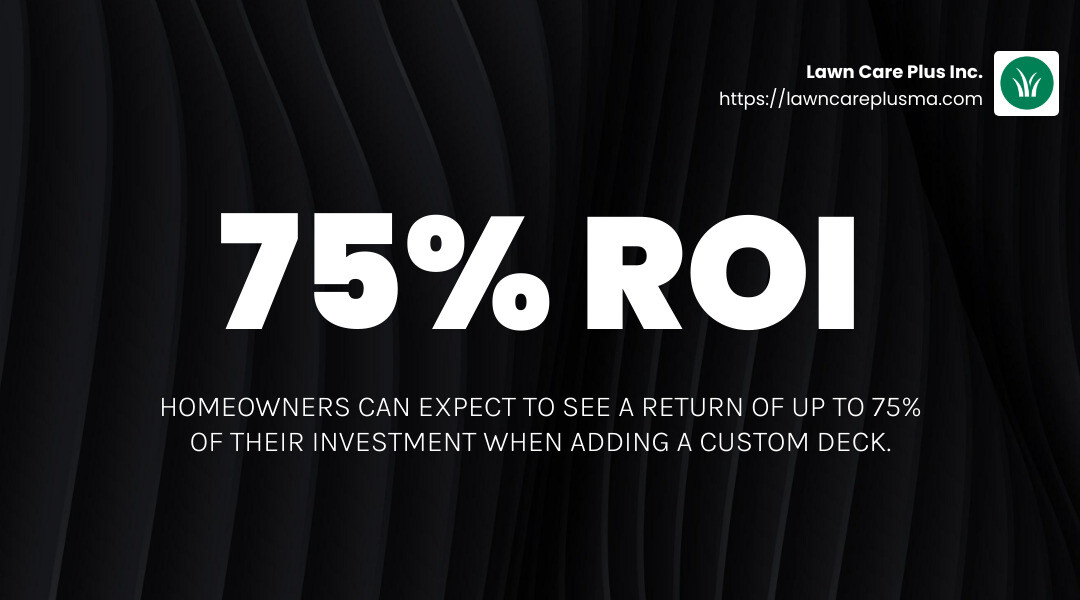 Lawn Care Plus Inc.
https://lawncareplusma.com

75% ROI

HOMEOWNERS CAN EXPECT TO SEE A RETURN OF UP TO 75% OF THEIR INVESTMENT WHEN ADDING A CUSTOM DECK.