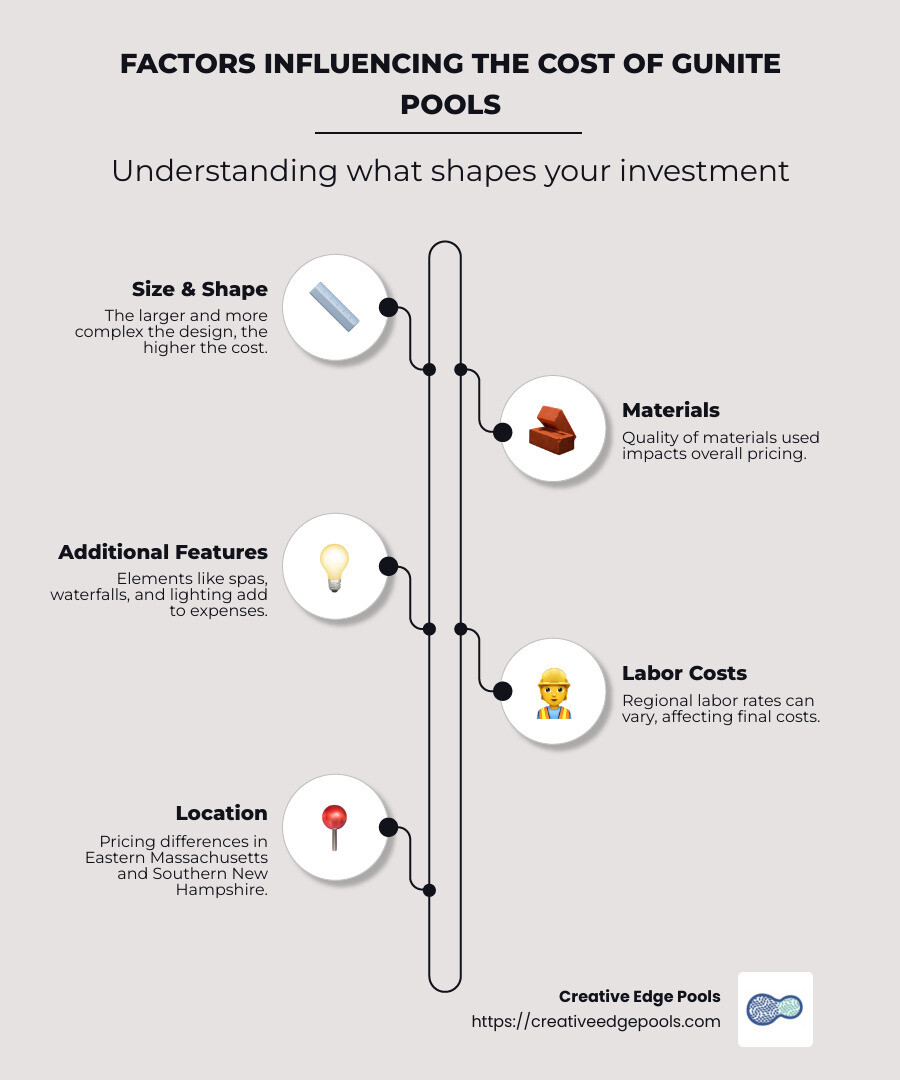 FACTORS INFLUENCING THE COST OF GUNITE POOLS

Understanding what shapes your investment

Size & Shape
The larger and more complex the design, the higher the cost.

Materials
Quality of materials used impacts overall pricing.

Additional Features
Elements like spas, waterfalls, and lighting add to expenses.

Labor Costs
Regional labor rates can vary, affecting final costs.

Location
Pricing differences in Eastern Massachusetts and Southern New Hampshire.

Creative Edge Pools
https://creativeedgepools.com