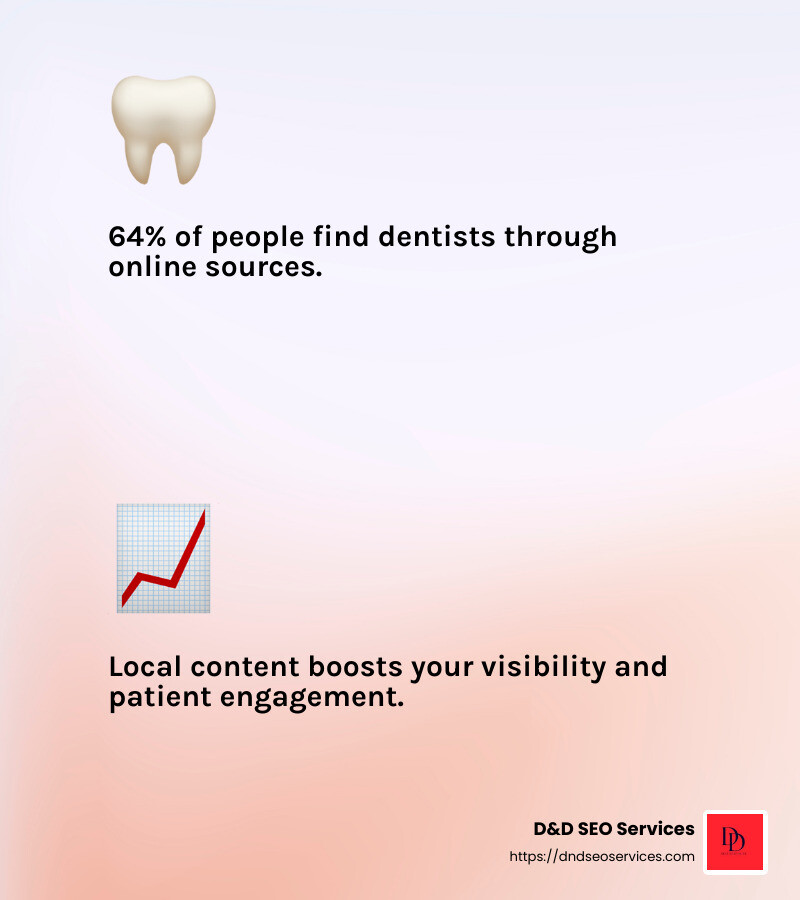 64% of people find dentists through online sources.

Local content boosts your visibility and patient engagement.

D&D SEO Services
https://dndseoservices.com

DD