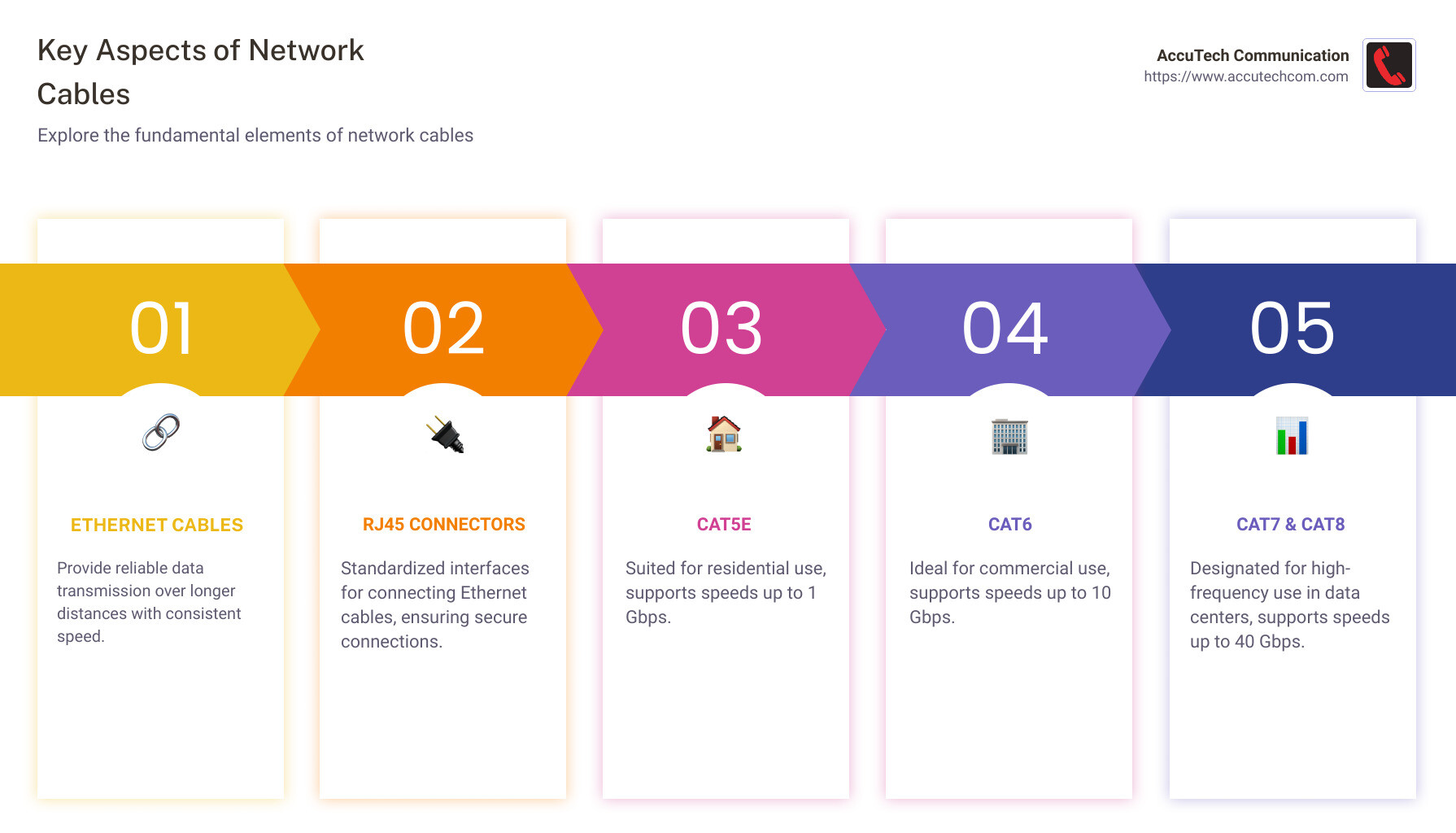 Key Aspects of Network Cables

Explore the fundamental elements of network cables

AccuTech Communication
https://www.accutechcom.com

01

ETHERNET CABLES

Provide reliable data transmission over longer distances with consistent speed.

02

RJ45 CONNECTORS

Standardized interfaces for connecting Ethernet cables, ensuring secure connections.

03

CAT5E

Suited for residential use, supports speeds up to 1 Gbps.

04

CAT6

Ideal for commercial use, supports speeds up to 10 Gbps.

05

CAT7 & CAT8

Designated for high-frequency use in data centers, supports speeds up to 40 Gbps.