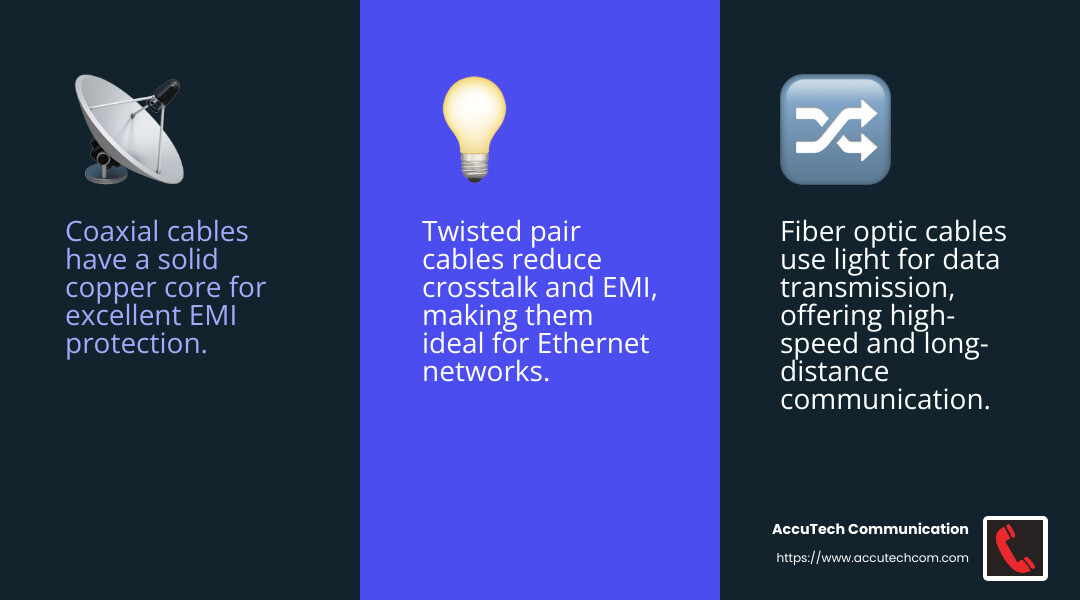 Coaxial cables have a solid copper core for excellent EMI protection.

Twisted pair cables reduce crosstalk and EMI, making them ideal for Ethernet networks.

Fiber optic cables use light for data transmission, offering high-speed and long-distance communication.

AccuTech Communication
https://www.accutechcom.com