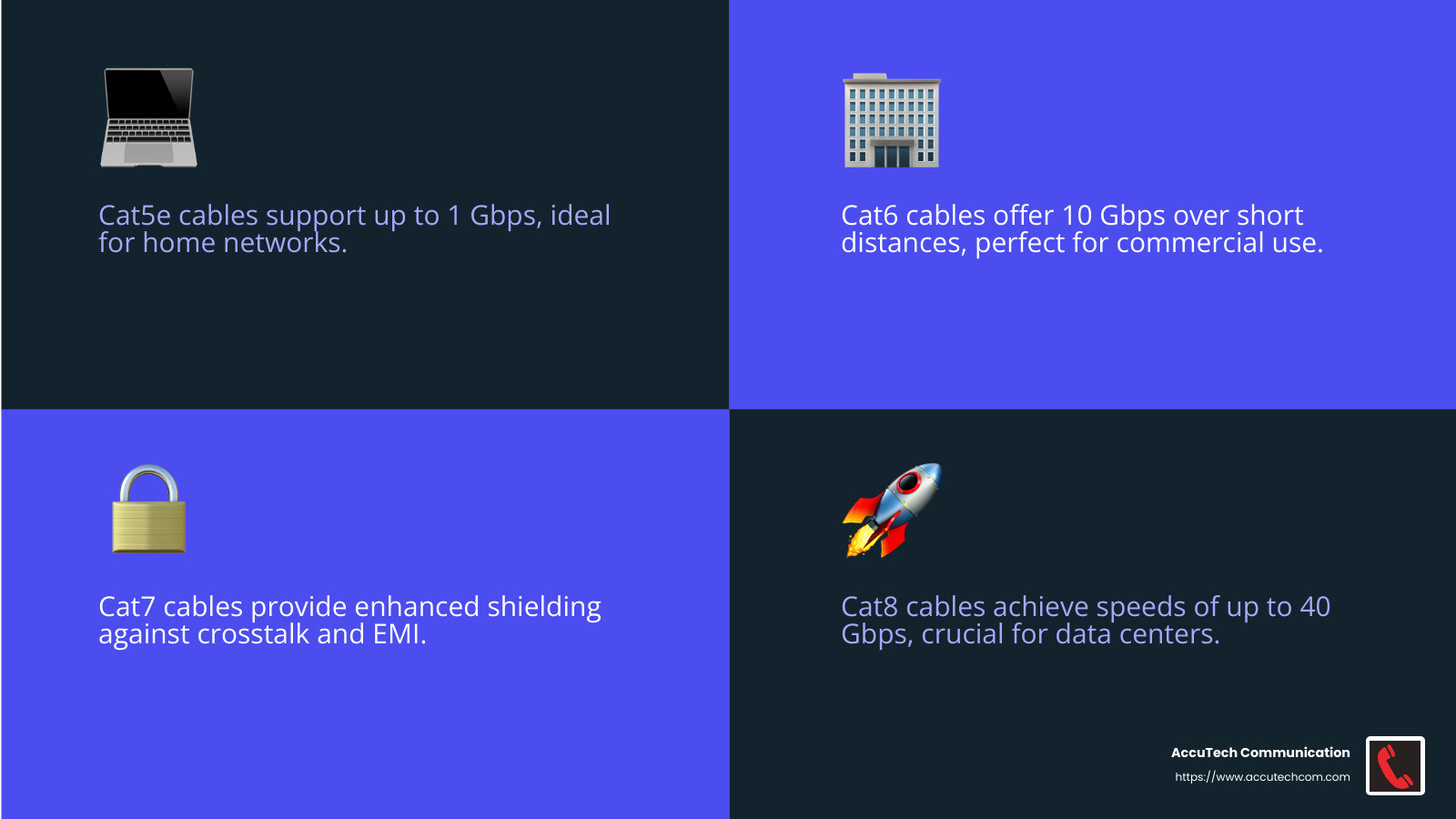 Cat5e cables support up to 1 Gbps, ideal for home networks.

Cat6 cables offer 10 Gbps over short distances, perfect for commercial use.

Cat7 cables provide enhanced shielding against crosstalk and EMI.

Cat8 cables achieve speeds of up to 40 Gbps, crucial for data centers.

AccuTech Communication
https://www.accutechcom.com