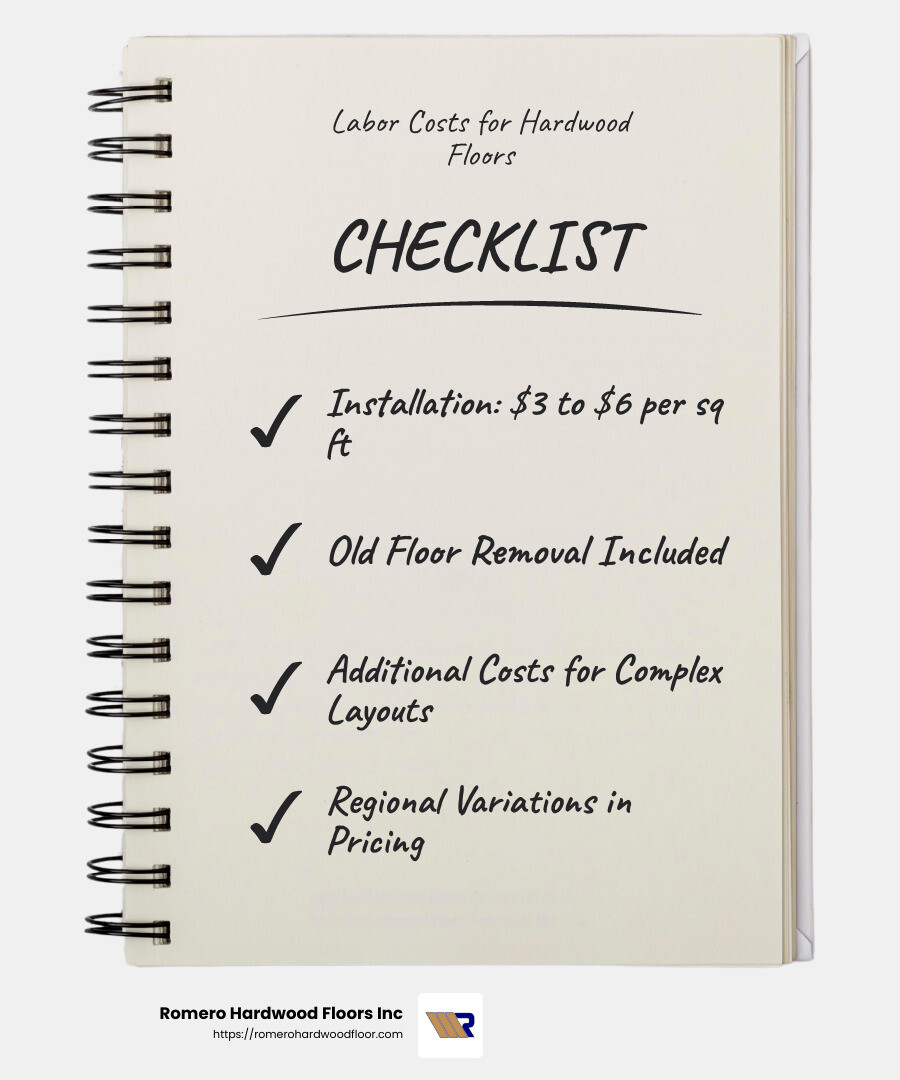 Labor Costs for Hardwood Floors

CHECKLIST

✓ Installation: \$3 to \$6 per sq ft

✓ Old Floor Removal Included

✓ Additional Costs for Complex Layouts

✓ Regional Variations in Pricing

Romero Hardwood Floors Inc
https://romerohardwoodfloor.com