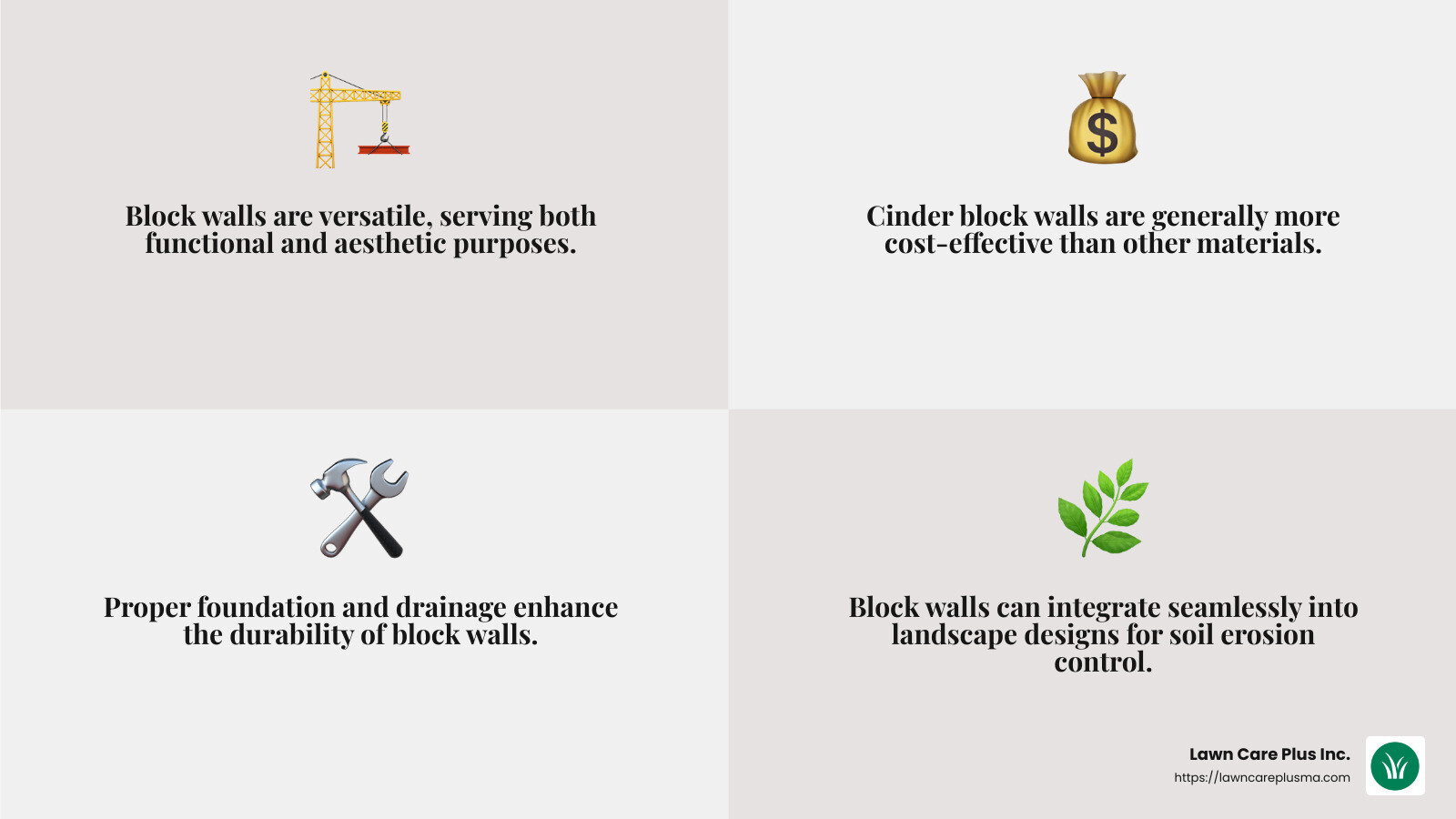 Block walls are versatile, serving both functional and aesthetic purposes.

Cinder block walls are generally more cost-effective than other materials.

Proper foundation and drainage enhance the durability of block walls.

Block walls can integrate seamlessly into landscape designs for soil erosion control.

Lawn Care Plus Inc.
https://lawncareplusma.com