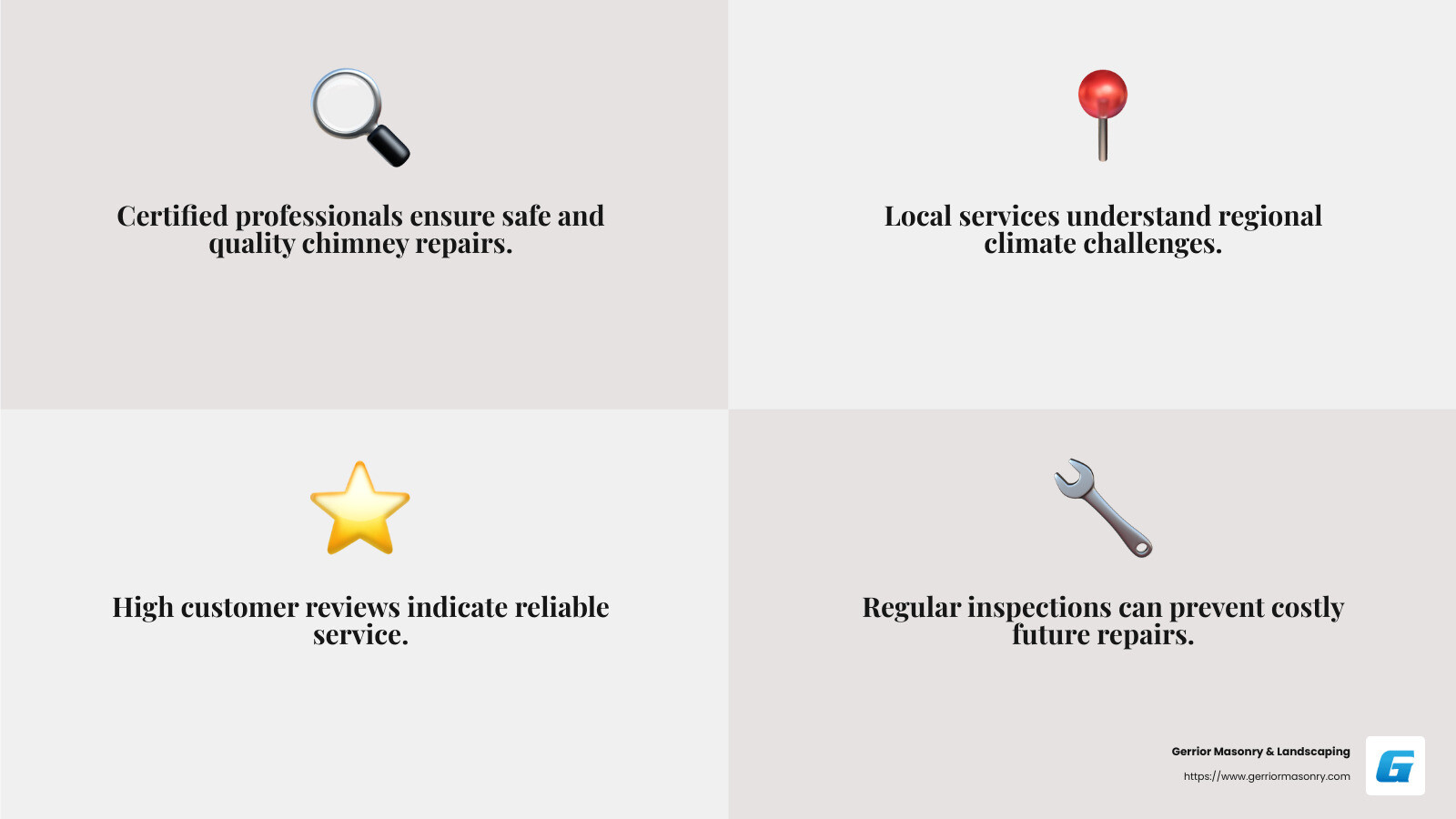 Certified professionals ensure safe and quality chimney repairs.

Local services understand regional climate challenges.

High customer reviews indicate reliable service.

Regular inspections can prevent costly future repairs.

Gerrior Masonry & Landscaping
https://www.gerriormasonry.com

G