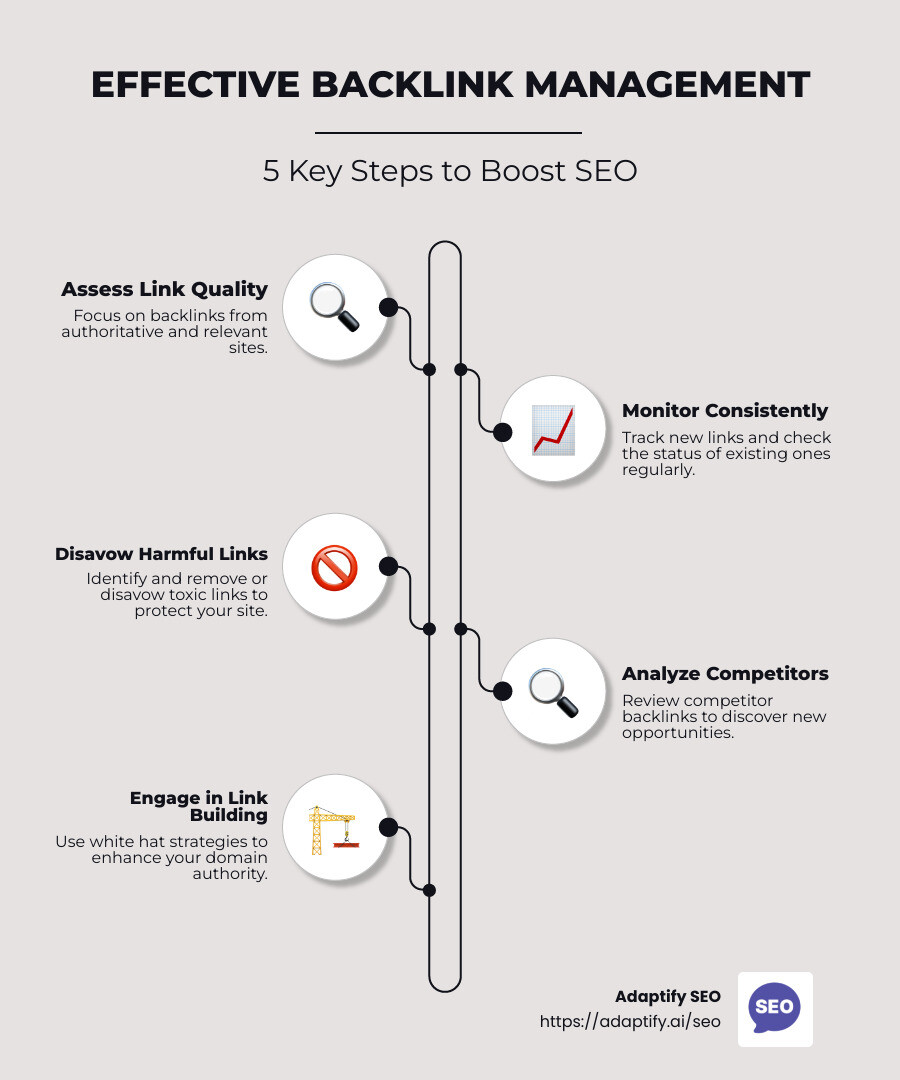 EFFECTIVE BACKLINK MANAGEMENT

5 Key Steps to Boost SEO

Assess Link Quality
Focus on backlinks from authoritative and relevant sites.

Monitor Consistently
Track new links and check the status of existing ones regularly.

Disavow Harmful Links
Identify and remove or disavow toxic links to protect your site.

Analyze Competitors
Review competitor backlinks to discover new opportunities.

Engage in Link Building
Use white hat strategies to enhance your domain authority.

Adaptify SEO
https://adaptify.ai/seo

SEO