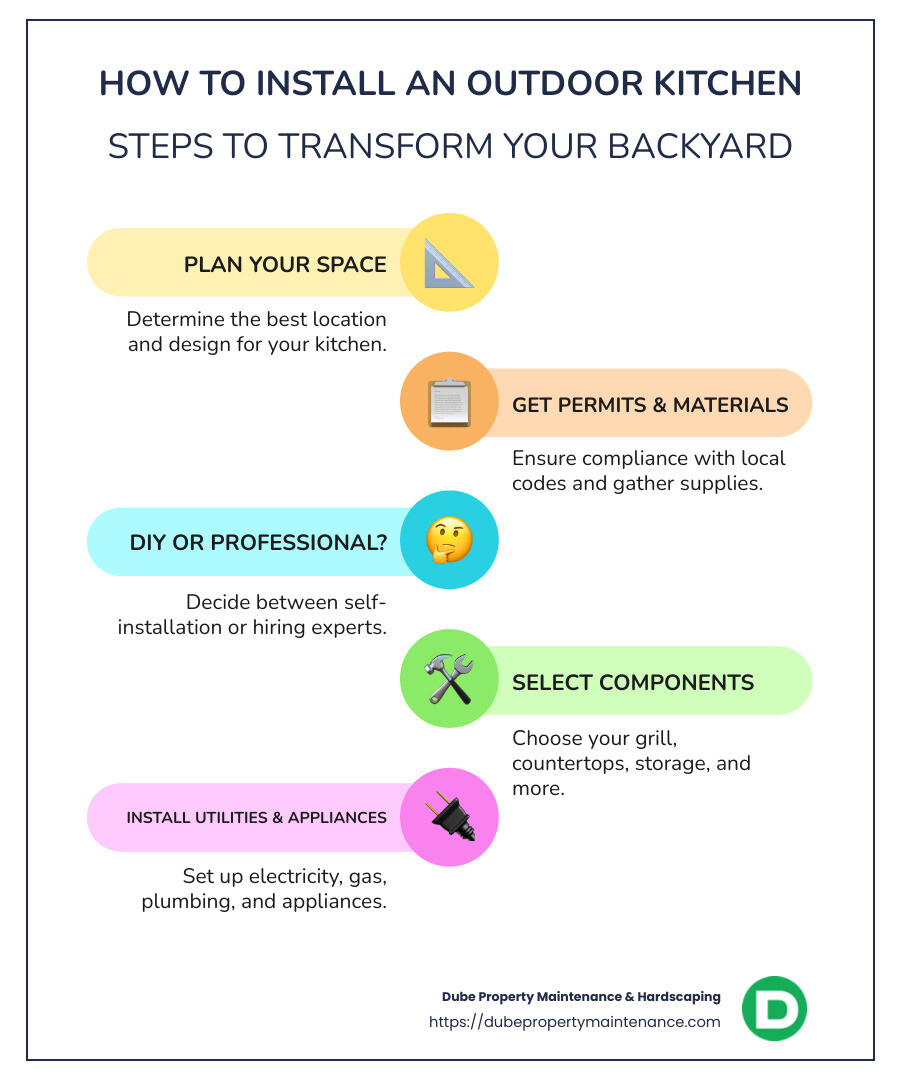 HOW TO INSTALL AN OUTDOOR KITCHEN

STEPS TO TRANSFORM YOUR BACKYARD

PLAN YOUR SPACE

Determine the best location and design for your kitchen.

GET PERMITS & MATERIALS

Ensure compliance with local codes and gather supplies.

DIY OR PROFESSIONAL?

Decide between self-installation or hiring experts.

SELECT COMPONENTS

Choose your grill, countertops, storage, and more.

INSTALL UTILITIES & APPLIANCES

Set up electricity, gas, plumbing, and appliances.

Dube Property Maintenance & Hardscaping
https://dubepropertymaintenance.com

D