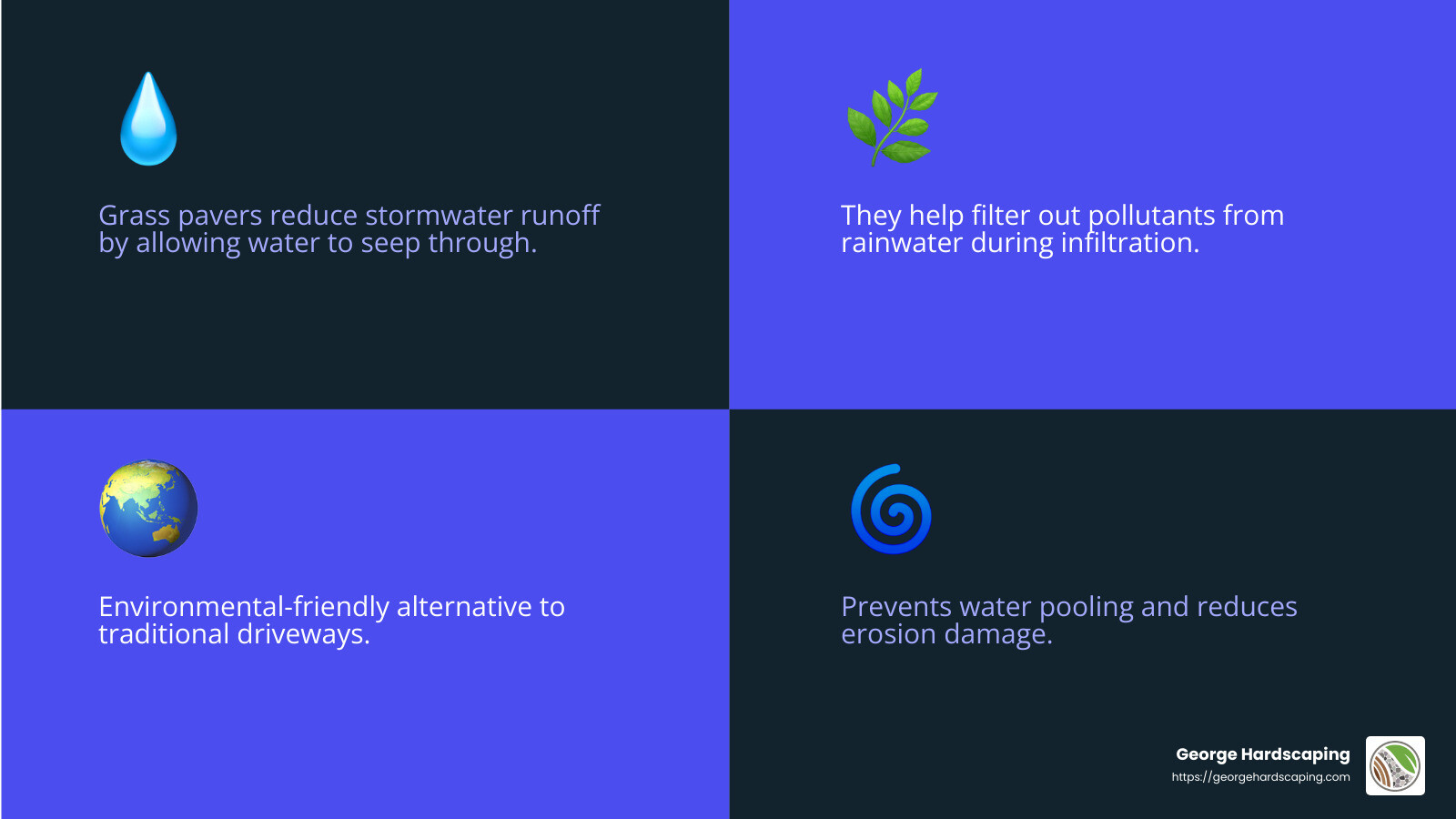 Grass pavers reduce stormwater runoff by allowing water to seep through.

They help filter out pollutants from rainwater during infiltration.

Environmental-friendly alternative to traditional driveways.

Prevents water pooling and reduces erosion damage.

George Hardscaping
https://georgehardscaping.com