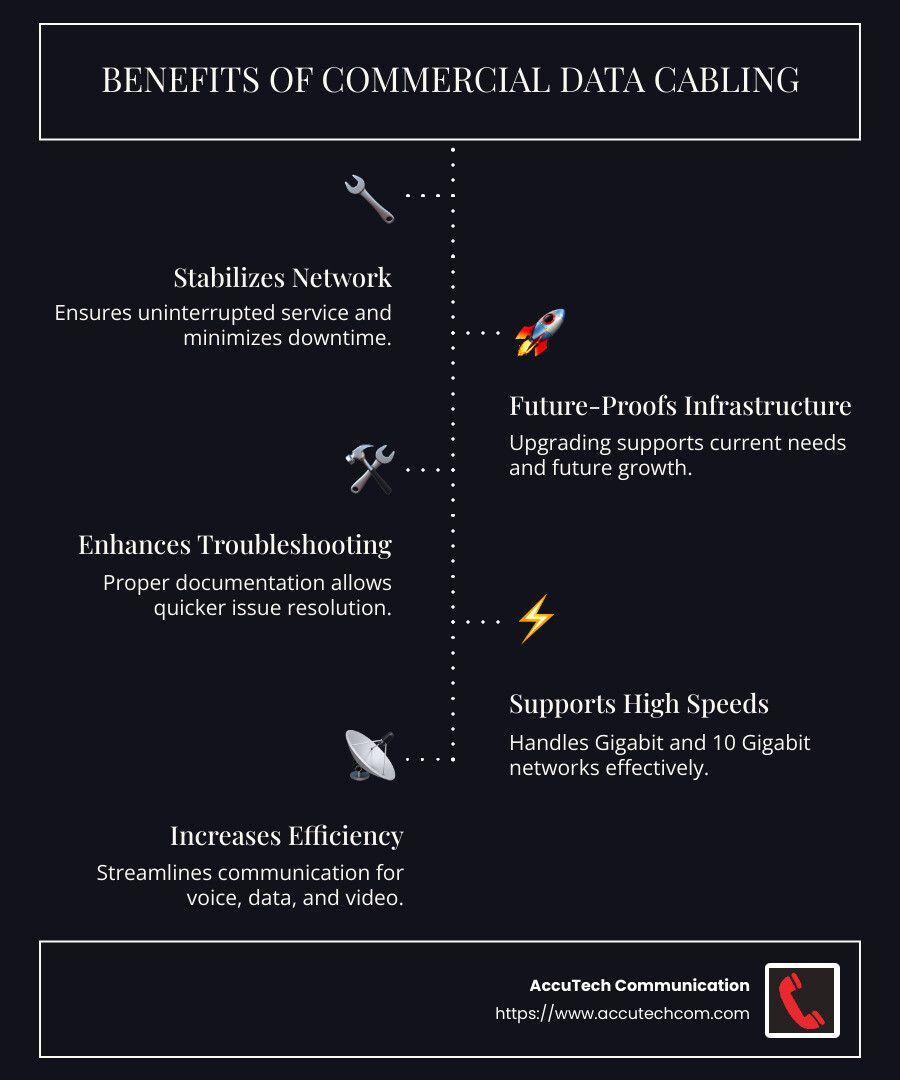 BENEFITS OF COMMERCIAL DATA CABLING

Stabilizes Network

Ensures uninterrupted service and minimizes downtime.

Future-Proofs Infrastructure

Upgrading supports current needs and future growth.

Enhances Troubleshooting

Proper documentation allows quicker issue resolution.

Supports High Speeds

Handles Gigabit and 10 Gigabit networks effectively.

Increases Efficiency

Streamlines communication for voice, data, and video.

AccuTech Communication
https://www.accutechcom.com